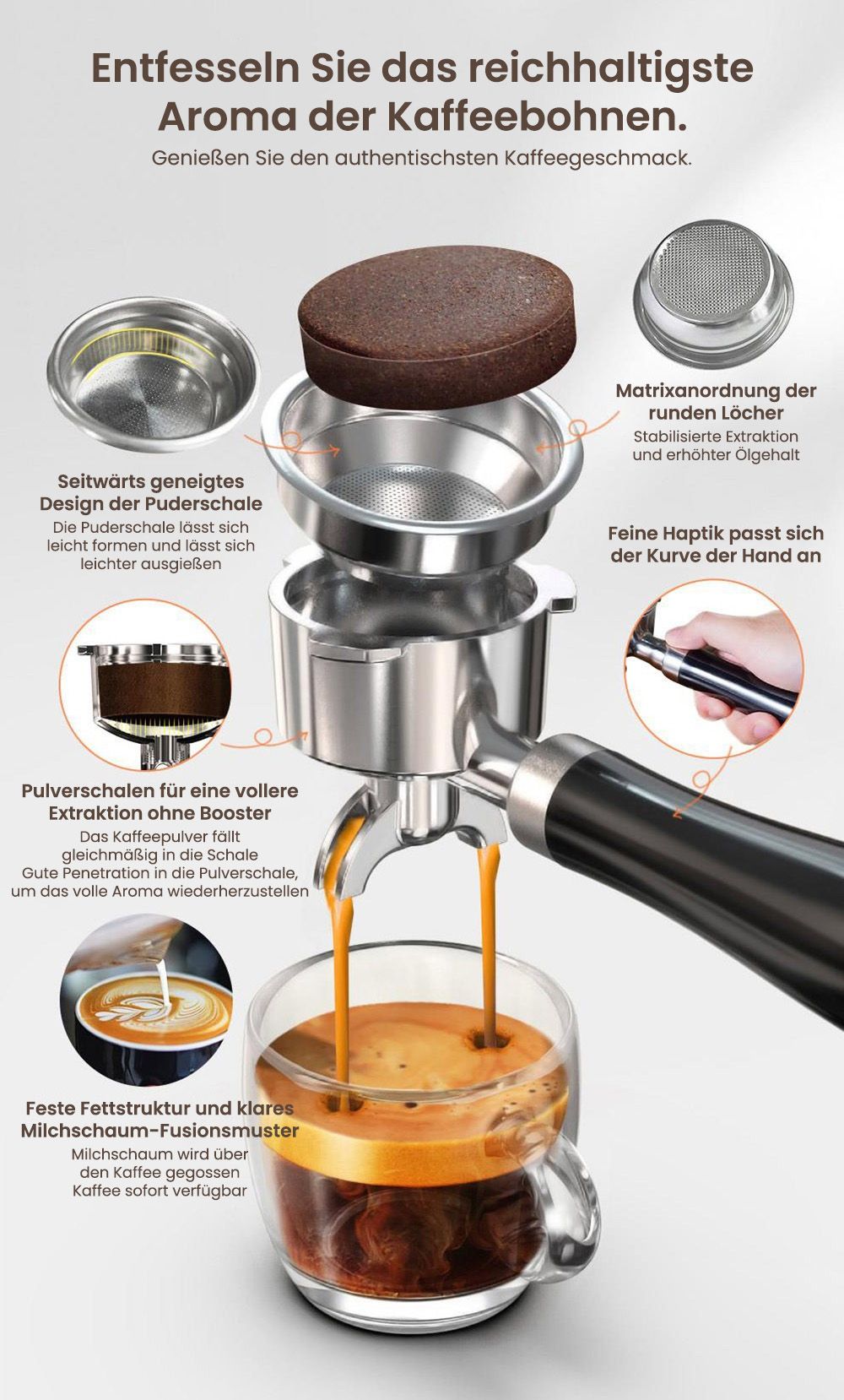 Entfesseln Sie das reichhaltigste Aroma der Kaffeebohnen.

Genießen Sie den authentischsten Kaffeegeschmack.

Matrixanordnung der runden Löcher

Stabilisierte Extraktion und erhöhter Ölgehalt

Seitwärts geneigtes Design der Puderschale

Die Puderschale lässt sich leicht formen und lässt sich leichter ausgießen

Feine Haptik passt sich der Kurve der Hand an

Pulverschalen für eine vollere Extraktion ohne Booster

Das Kaffeepulver fällt gleichmäßig in die Schale
Gute Penetration in die Pulverschale, um das volle Aroma wiederherzustellen

Feste Fettstruktur und klares Milchschaum-Fusionsmuster

Milchschaum wird über den Kaffee gegossen
Kaffee sofort verfügbar