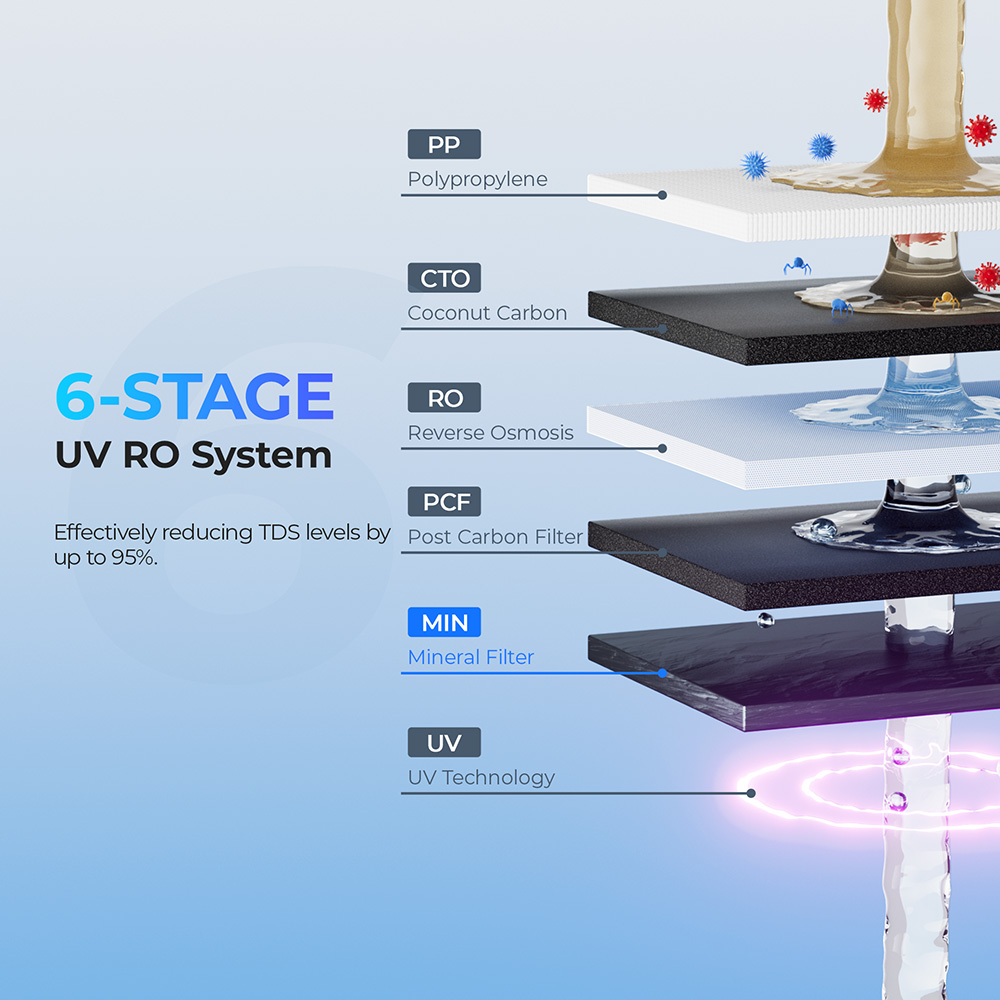 6-STAGE
UV RO System

Effectively reducing TDS levels by up to 95%.

PP
Polypropylene

CTO
Coconut Carbon

RO
Reverse Osmosis

PCF
Post Carbon Filter

MIN
Mineral Filter

UV
UV Technology