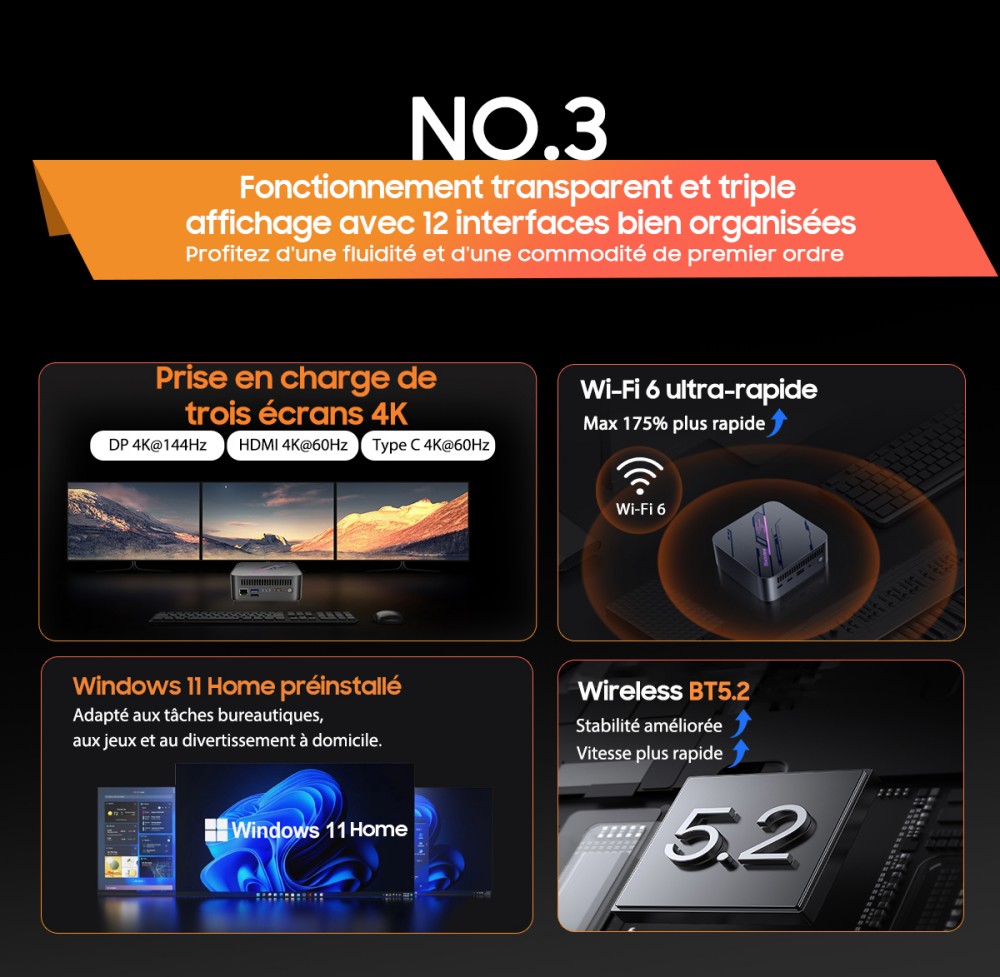 NO.3

Fonctionnement transparent et triple affichage avec 12 interfaces bien organisées
Profitez d'une fluidité et d'une commodité de premier ordre

Prise en charge de trois écrans 4K
DP 4K@144Hz
HDMI 4K@60Hz
Type C 4K@60Hz

Wi-Fi 6 ultra-rapide
Max 175% plus rapide
Wi-Fi 6

Windows 11 Home préinstallé
Adapté aux tâches bureautiques, aux jeux et au divertissement à domicile.
Windows 11 Home

Wireless BT5.2
Stabilité améliorée
Vitesse plus rapide
5.2