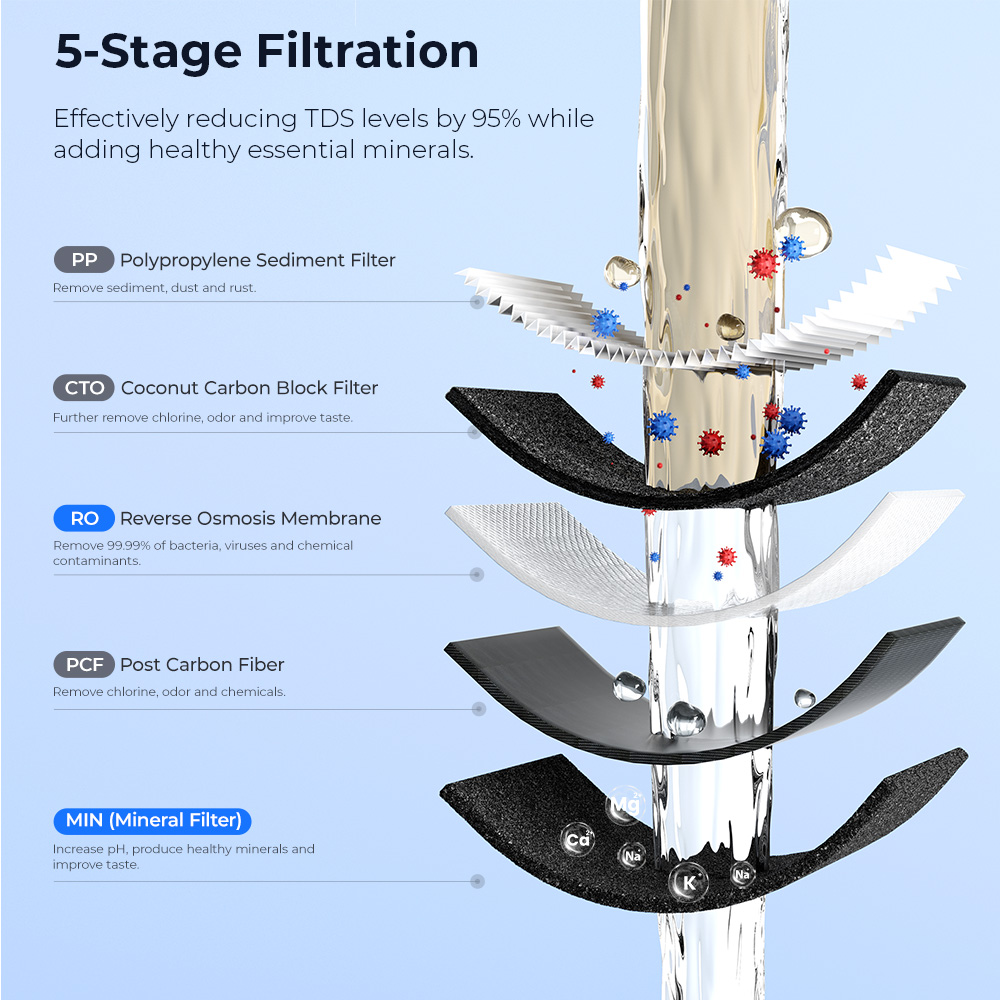 5-Stage Filtration

Effectively reducing TDS levels by 95% while adding healthy essential minerals.

PP Polypropylene Sediment Filter
Remove sediment, dust and rust.

CTO Coconut Carbon Block Filter
Further remove chlorine, odor and improve taste.

RO Reverse Osmosis Membrane
Remove 99.99% of bacteria, viruses and chemical contaminants.

PCF Post Carbon Fiber
Remove chlorine, odor and chemicals.

MIN (Mineral Filter)
Increase pH, produce healthy minerals and improve taste.

$Mg^{2+}$ $Ca^{2+}$ $Na^{+}$ $K^{+}$ $Na^{+}$