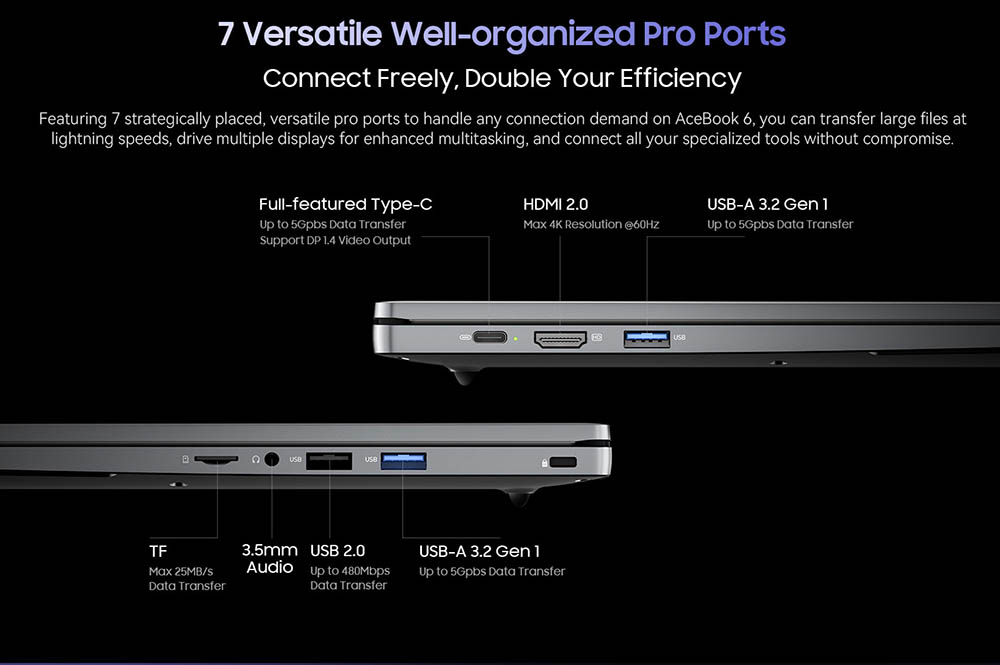 7 Versatile Well-organized Pro Ports

Connect Freely, Double Your Efficiency

Featuring 7 strategically placed, versatile pro ports to handle any connection demand on AceBook 6, you can transfer large files at lightning speeds, drive multiple displays for enhanced multitasking, and connect all your specialized tools without compromise.

Full-featured Type-C
Up to 5Gpbs Data Transfer
Support DP 1.4 Video Output

HDMI 2.0
Max 4K Resolution @60Hz

USB-A 3.2 Gen 1
Up to 5Gpbs Data Transfer

USB

USB

USB

TF
Max 25MB/s
Data Transfer

3.5mm
Audio

USB 2.0
Up to 480Mbps
Data Transfer

USB-A 3.2 Gen 1
Up to 5Gpbs Data Transfer