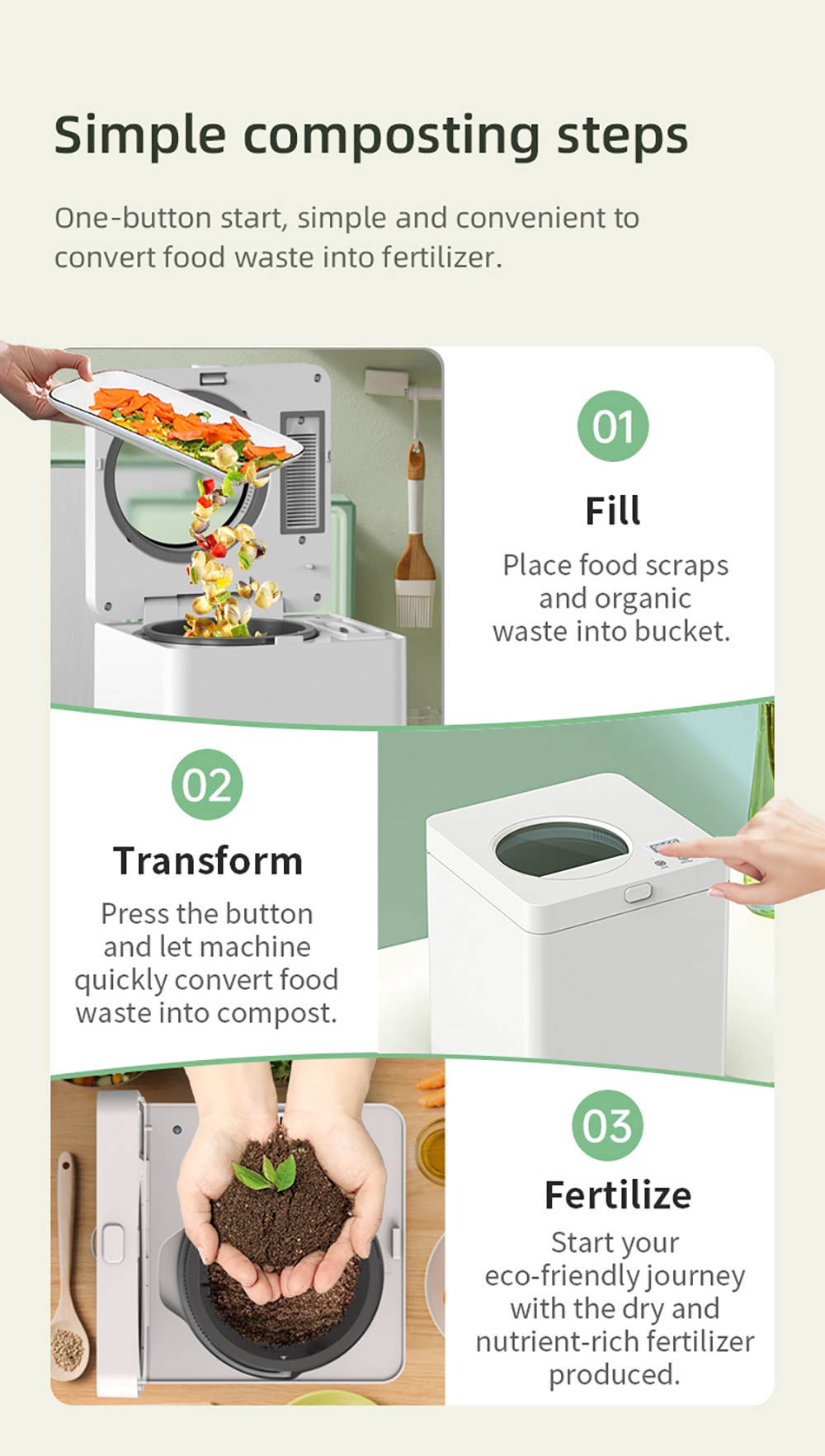 Simple composting steps

One-button start, simple and convenient to convert food waste into fertilizer.

01

Fill

Place food scraps and organic waste into bucket.

02

Transform

Press the button and let machine quickly convert food waste into compost.

03

Fertilize

Start your eco-friendly journey with the dry and nutrient-rich fertilizer produced.