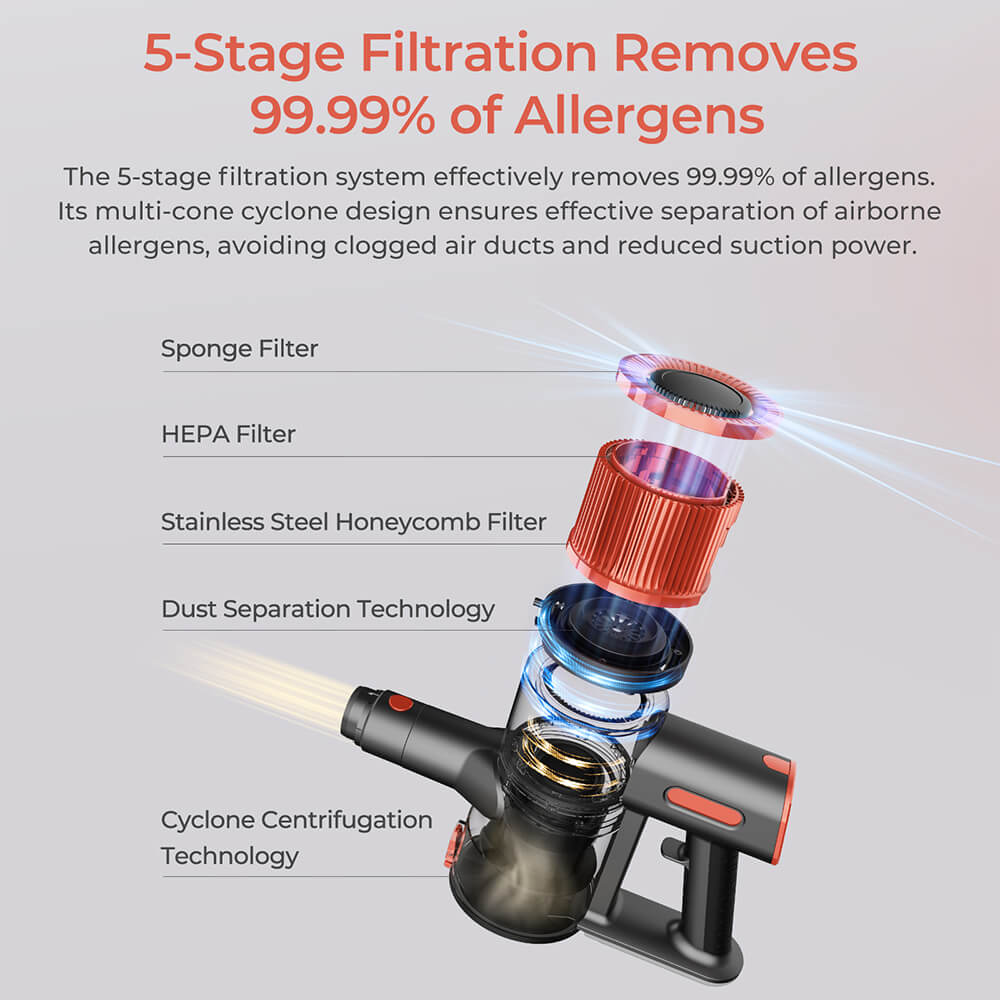 5-Stage Filtration Removes 99.99% of Allergens

The 5-stage filtration system effectively removes 99.99% of allergens. Its multi-cone cyclone design ensures effective separation of airborne allergens, avoiding clogged air ducts and reduced suction power.

Sponge Filter

HEPA Filter

Stainless Steel Honeycomb Filter

Dust Separation Technology

Cyclone Centrifugation Technology