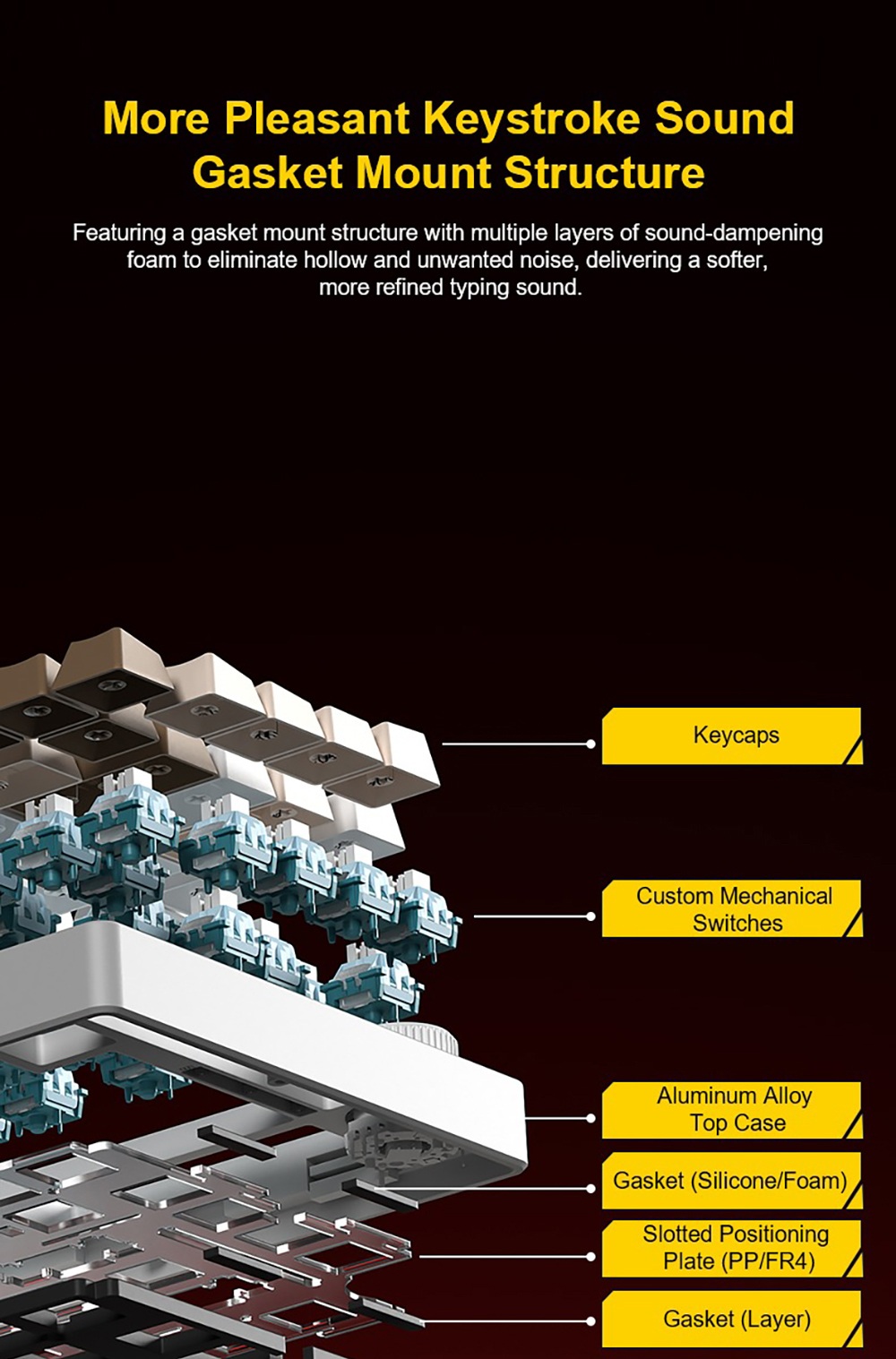 More Pleasant Keystroke Sound
Gasket Mount Structure

Featuring a gasket mount structure with multiple layers of sound-dampening foam to eliminate hollow and unwanted noise, delivering a softer, more refined typing sound.

Keycaps

Custom Mechanical Switches

Aluminum Alloy Top Case

Gasket (Silicone/Foam)

Slotted Positioning Plate (PP/FR4)

Gasket (Layer)