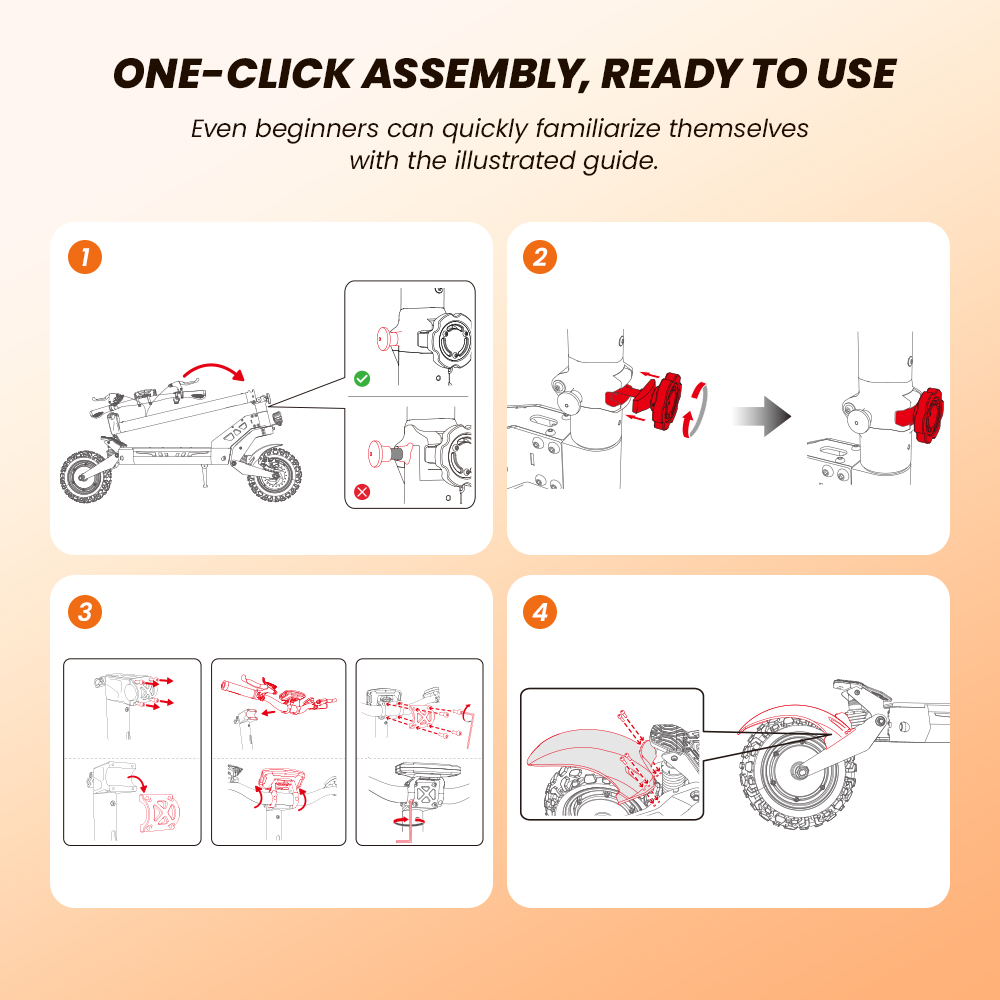 ONE-CLICK ASSEMBLY, READY TO USE

Even beginners can quickly familiarize themselves with the illustrated guide.

1

2

3

4