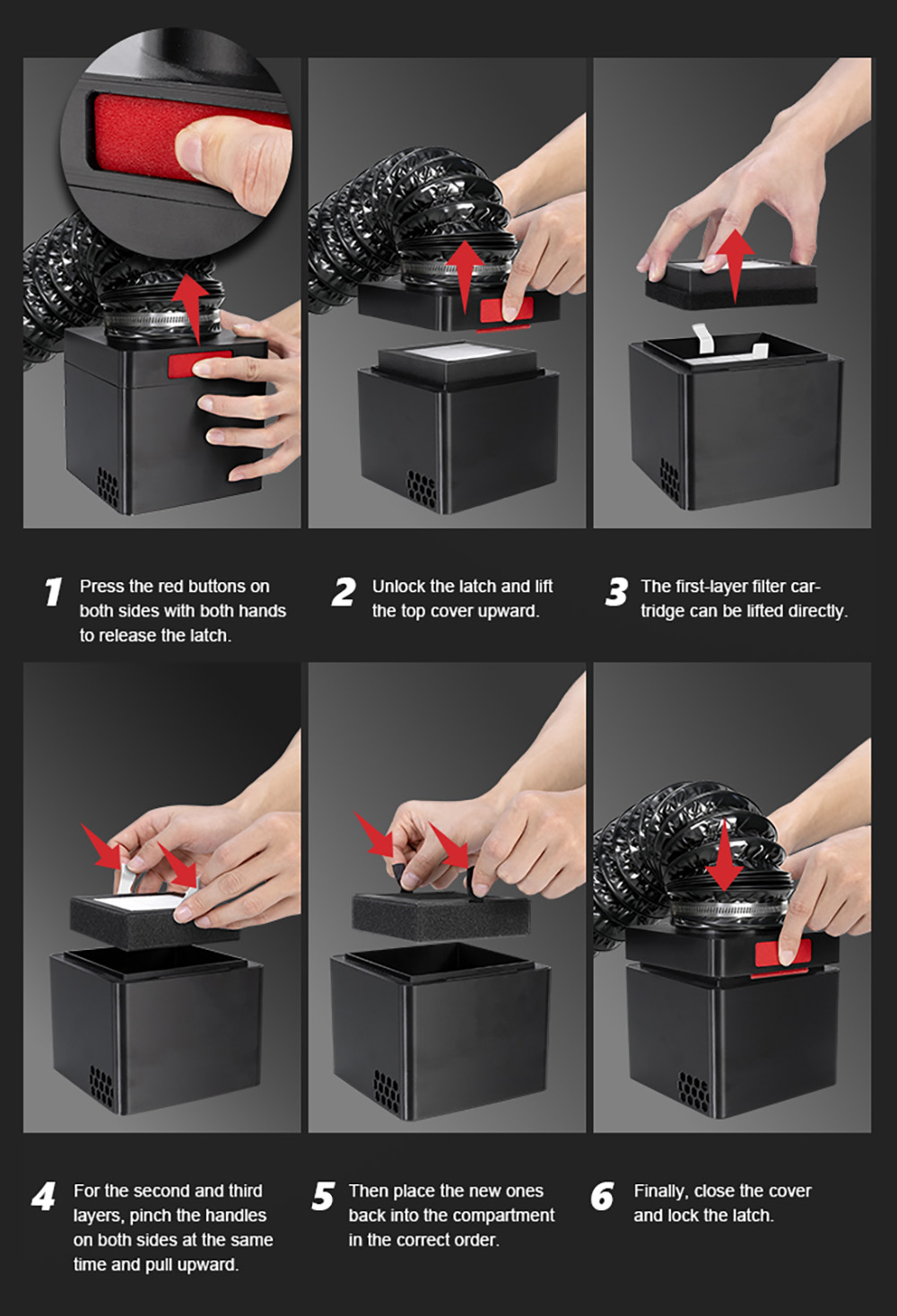 1 Press the red buttons on both sides with both hands to release the latch.

2 Unlock the latch and lift the top cover upward.

3 The first-layer filter cartridge can be lifted directly.

4 For the second and third layers, pinch the handles on both sides at the same time and pull upward.

5 Then place the new ones back into the compartment in the correct order.

6 Finally, close the cover and lock the latch.