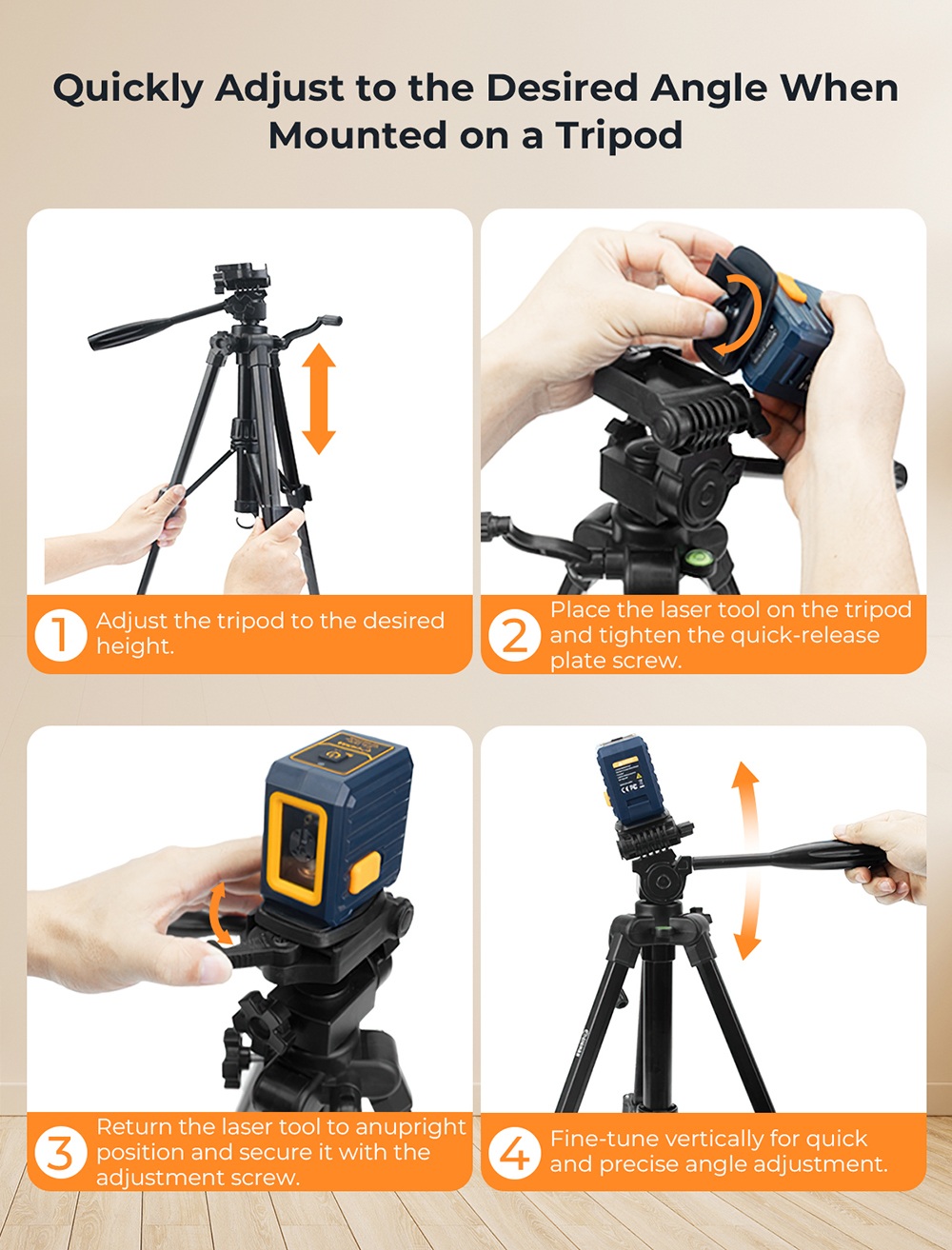 Quickly Adjust to the Desired Angle When Mounted on a Tripod

1 Adjust the tripod to the desired height.

2 Place the laser tool on the tripod and tighten the quick-release plate screw.

3 Return the laser tool to anupright position and secure it with the adjustment screw.

4 Fine-tune vertically for quick and precise angle adjustment.