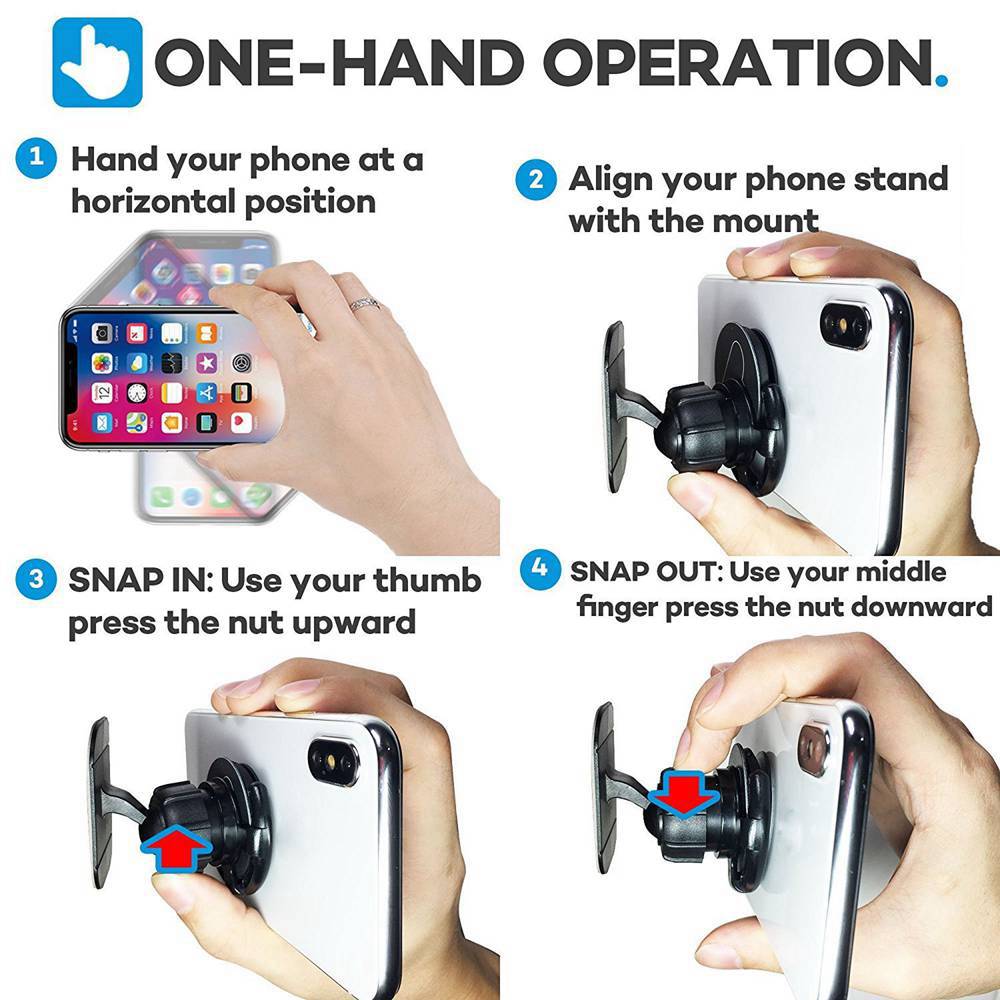 ONE-HAND OPERATION.

1 Hand your phone at a horizontal position

2 Align your phone stand with the mount

3 SNAP IN: Use your thumb press the nut upward

4 SNAP OUT: Use your middle finger press the nut downward