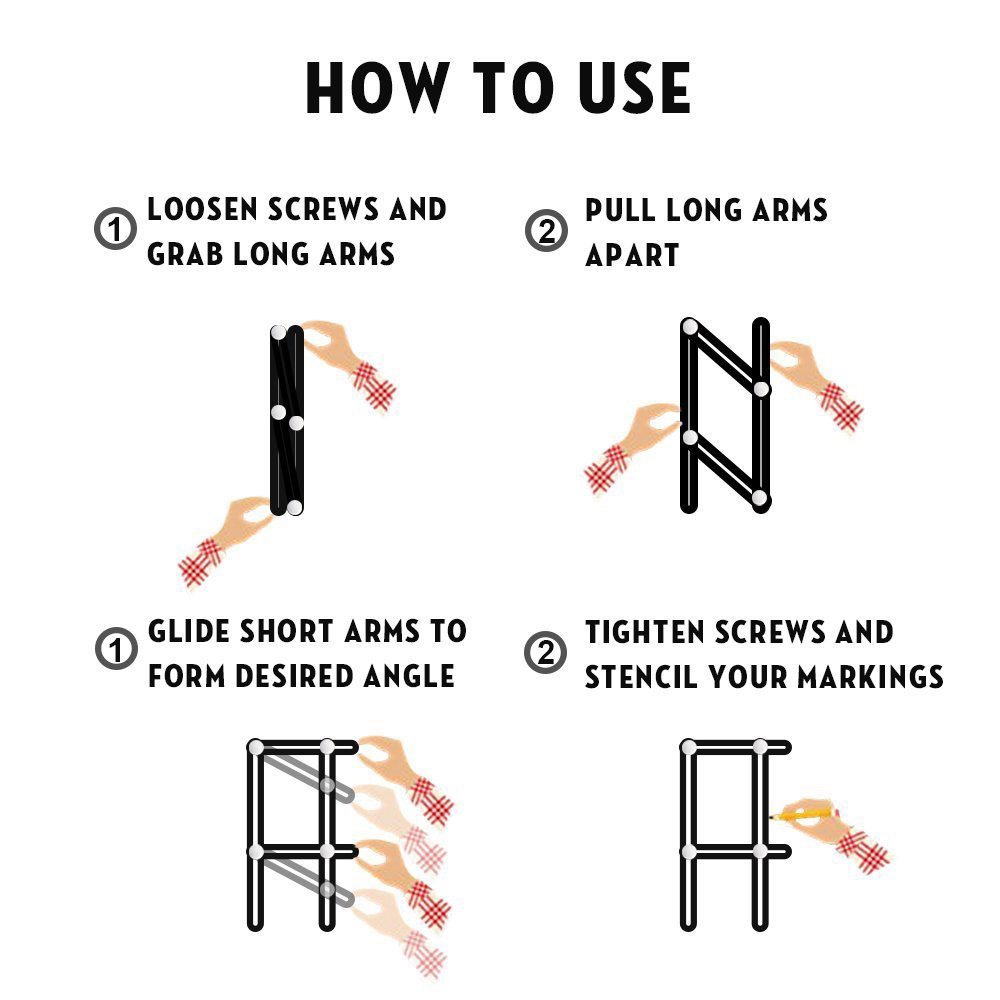 HOW TO USE

1 LOOSEN SCREWS AND GRAB LONG ARMS

2 PULL LONG ARMS APART

1 GLIDE SHORT ARMS TO FORM DESIRED ANGLE

2 TIGHTEN SCREWS AND STENCIL YOUR MARKINGS