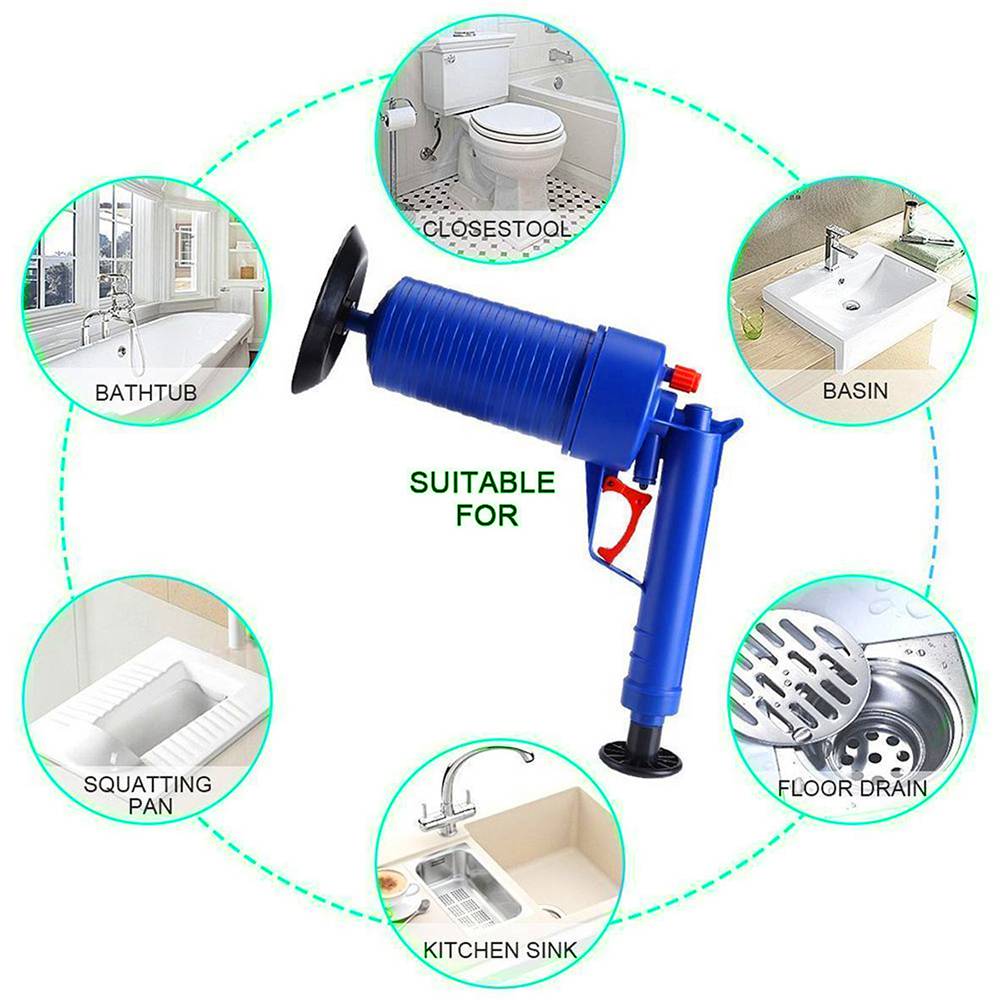 CLOSESTOOL

BATHTUB

BASIN

SUITABLE FOR

SQUATTING PAN

FLOOR DRAIN

KITCHEN SINK