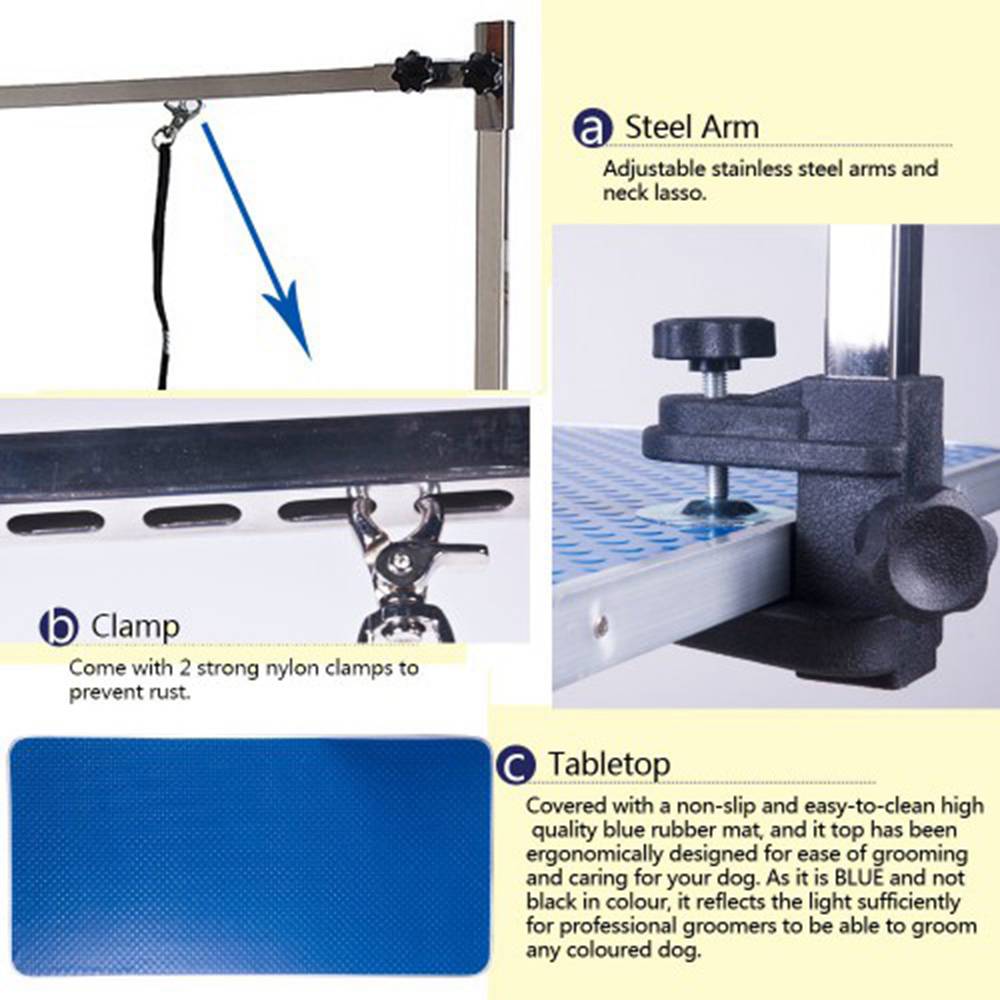 a Steel Arm

Adjustable stainless steel arms and neck lasso.

b Clamp

Come with 2 strong nylon clamps to prevent rust.

c Tabletop

Covered with a non-slip and easy-to-clean high quality blue rubber mat, and it top has been ergonomically designed for ease of grooming and caring for your dog. As it is BLUE and not black in colour, it reflects the light sufficiently for professional groomers to be able to groom any coloured dog.