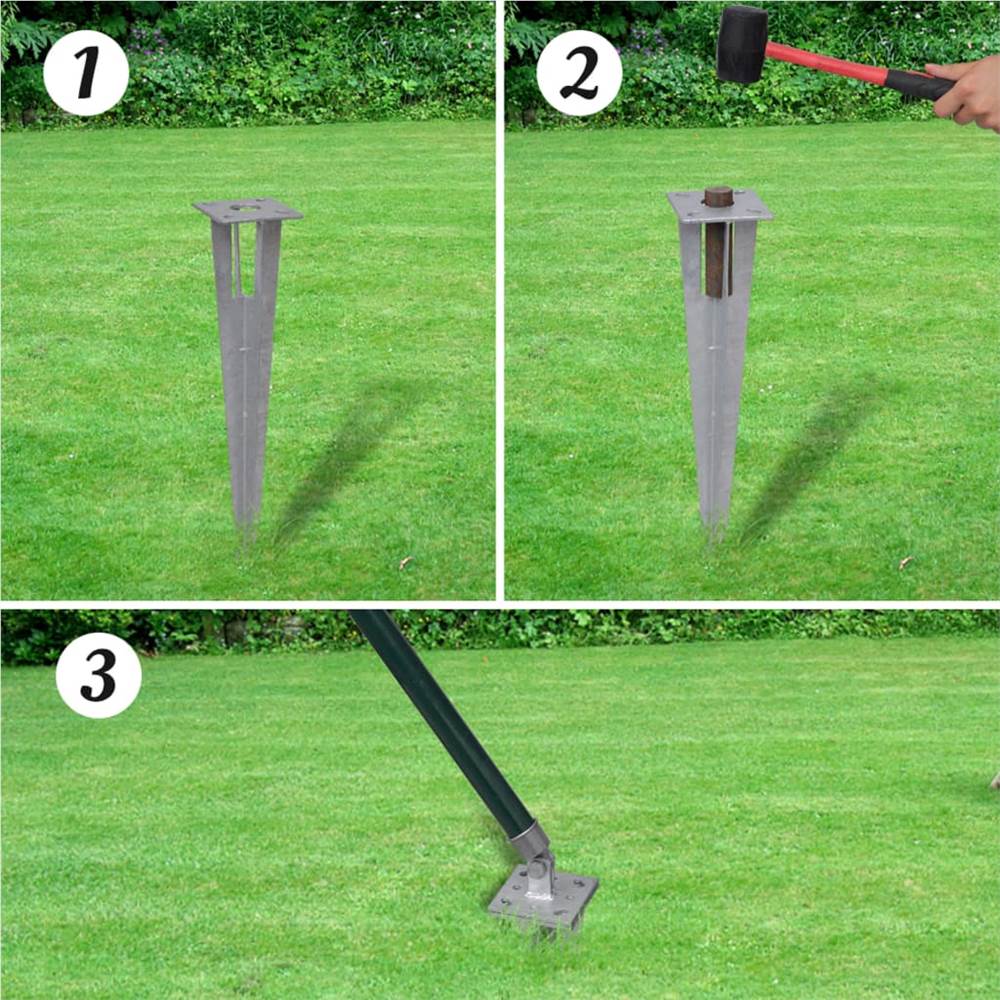 1

2

3