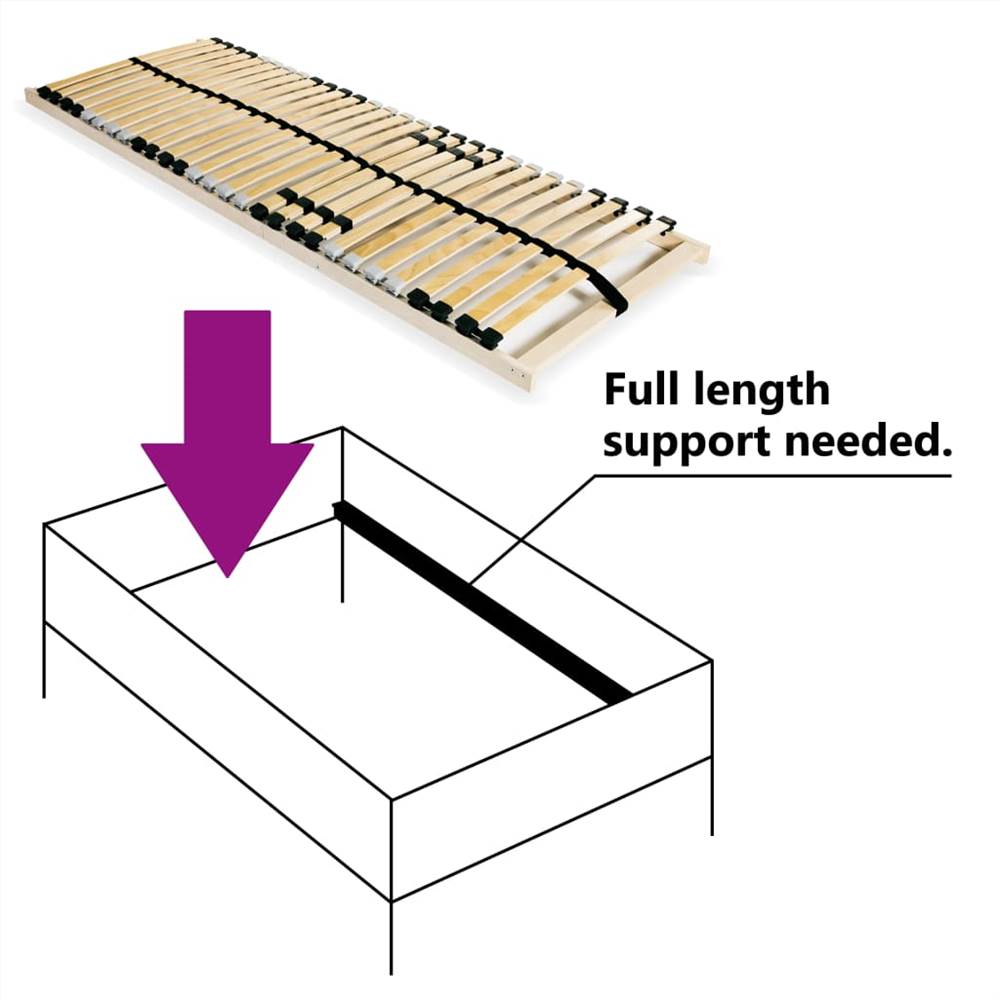 Full length support needed.