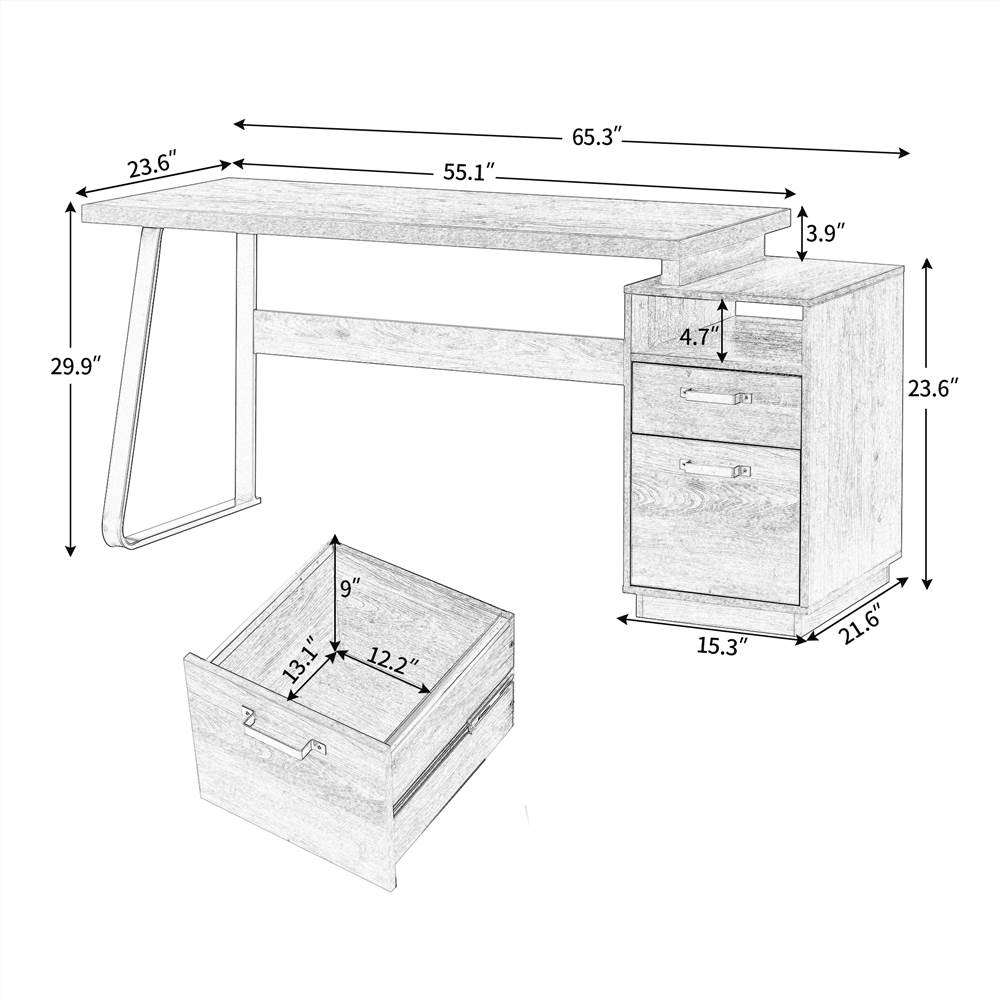 65.3″
23.6″
55.1″
3.9″
29.9″
4.7″
23.6″
9″
13.1″
12.2″
15.3″
21.6″