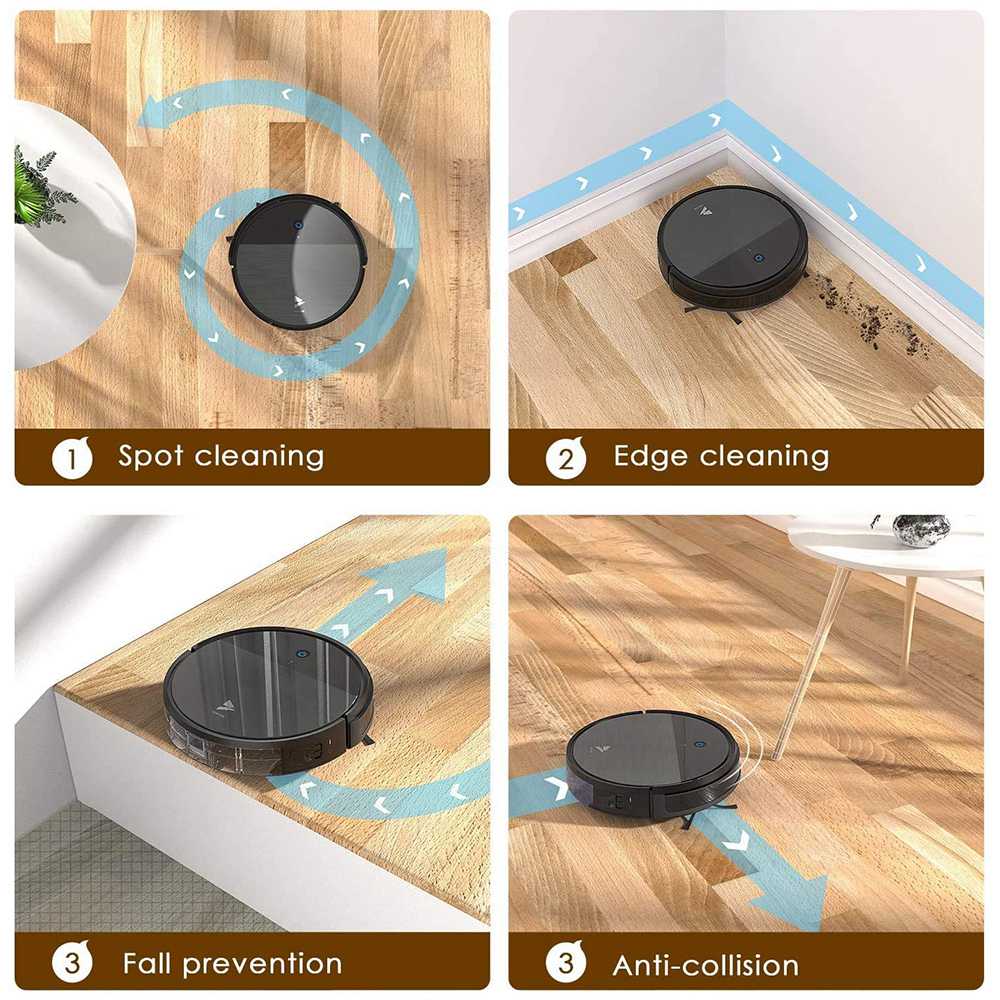 1 Spot cleaning

2 Edge cleaning

3 Fall prevention

3 Anti-collision