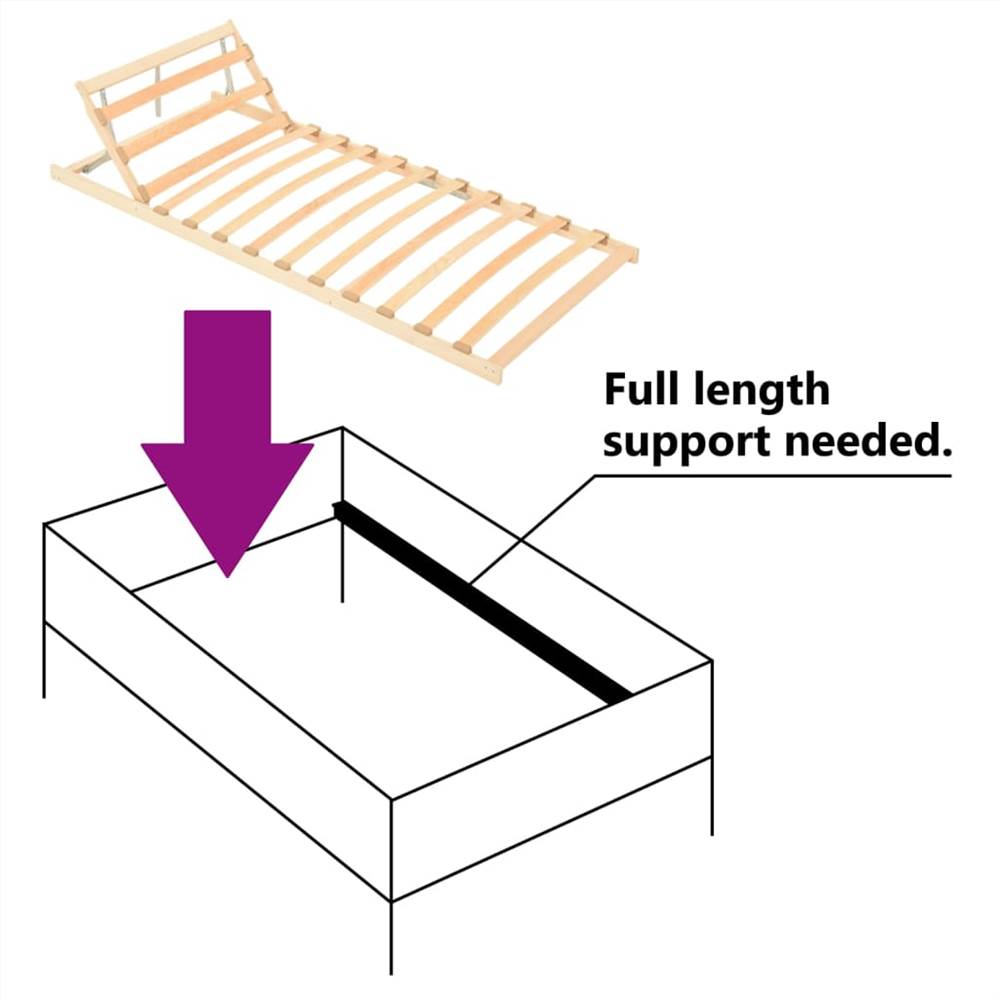 Full length support needed.