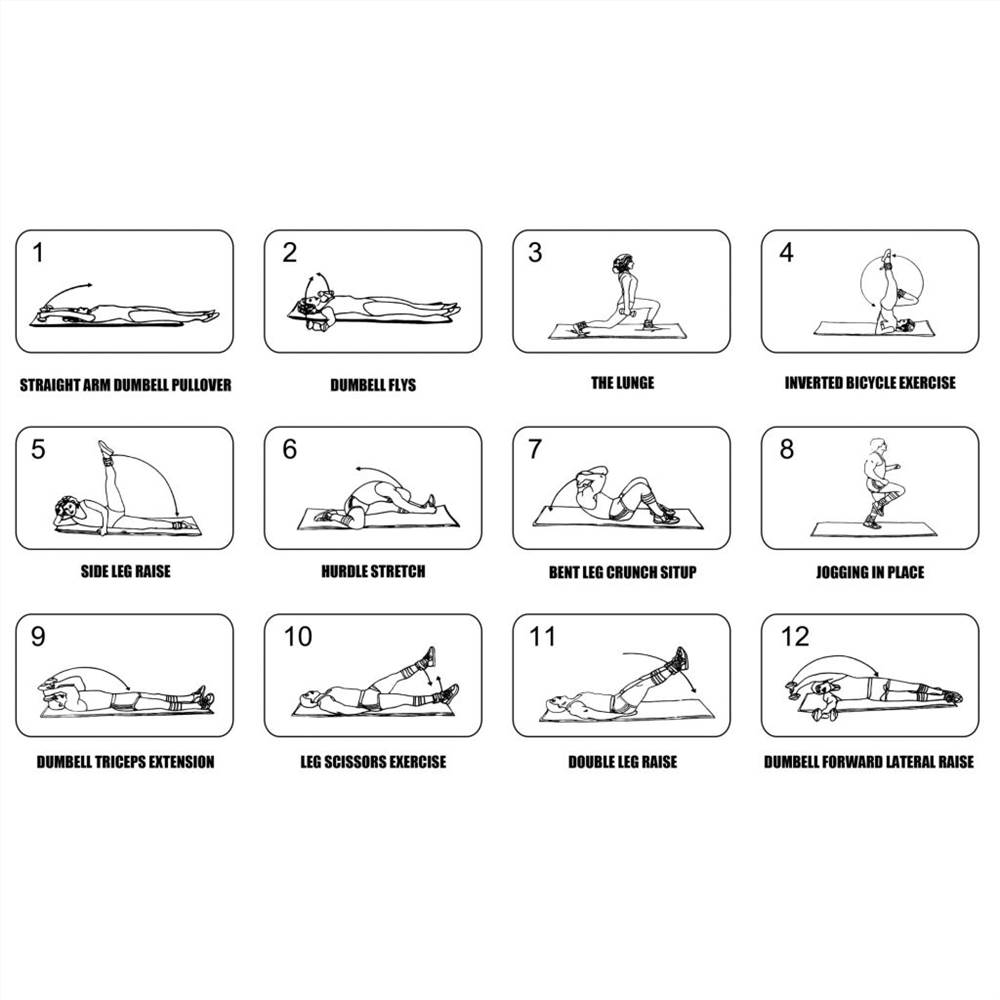 1
STRAIGHT ARM DUMBELL PULLOVER

2
DUMBELL FLYS

3
THE LUNGE

4
INVERTED BICYCLE EXERCISE

5
SIDE LEG RAISE

6
HURDLE STRETCH

7
BENT LEG CRUNCH SITUP

8
JOGGING IN PLACE

9
DUMBELL TRICEPS EXTENSION

10
LEG SCISSORS EXERCISE

11
DOUBLE LEG RAISE

12
DUMBELL FORWARD LATERAL RAISE