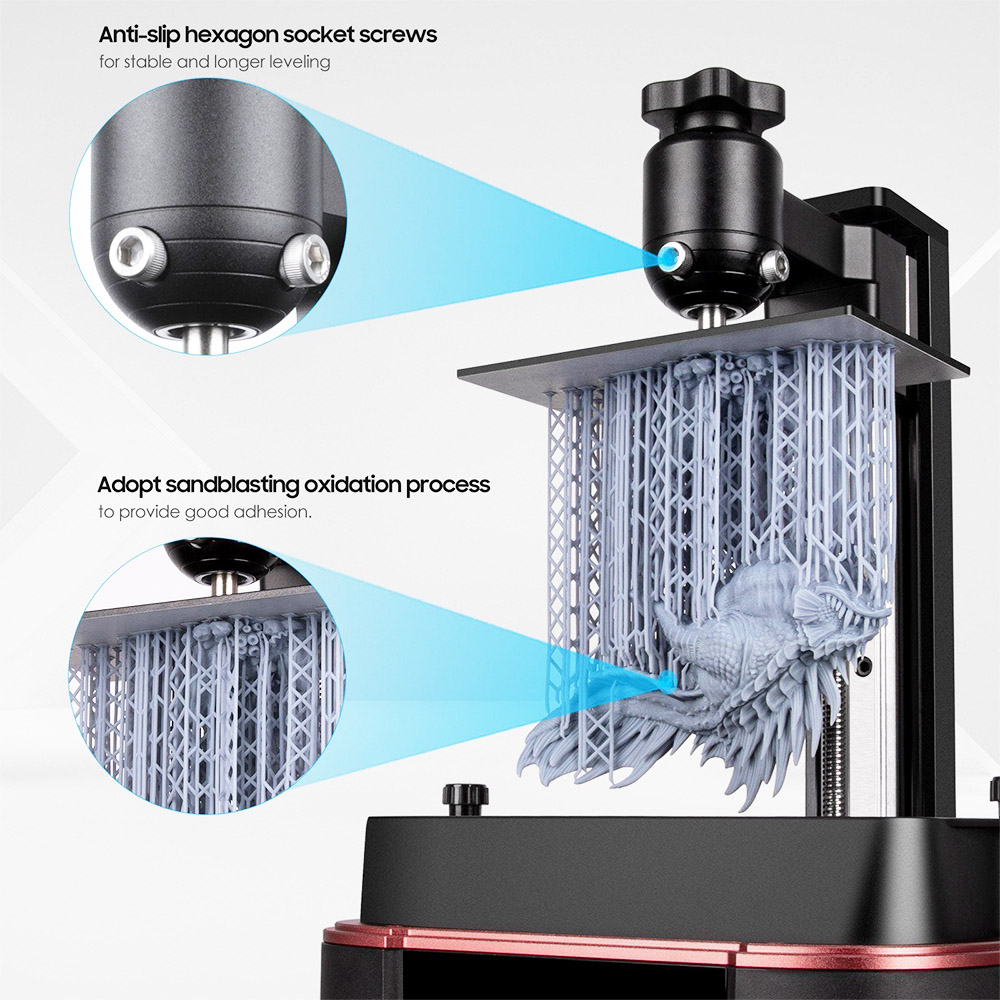 Anti-slip hexagon socket screws
for stable and longer leveling

Adopt sandblasting oxidation process
to provide good adhesion.