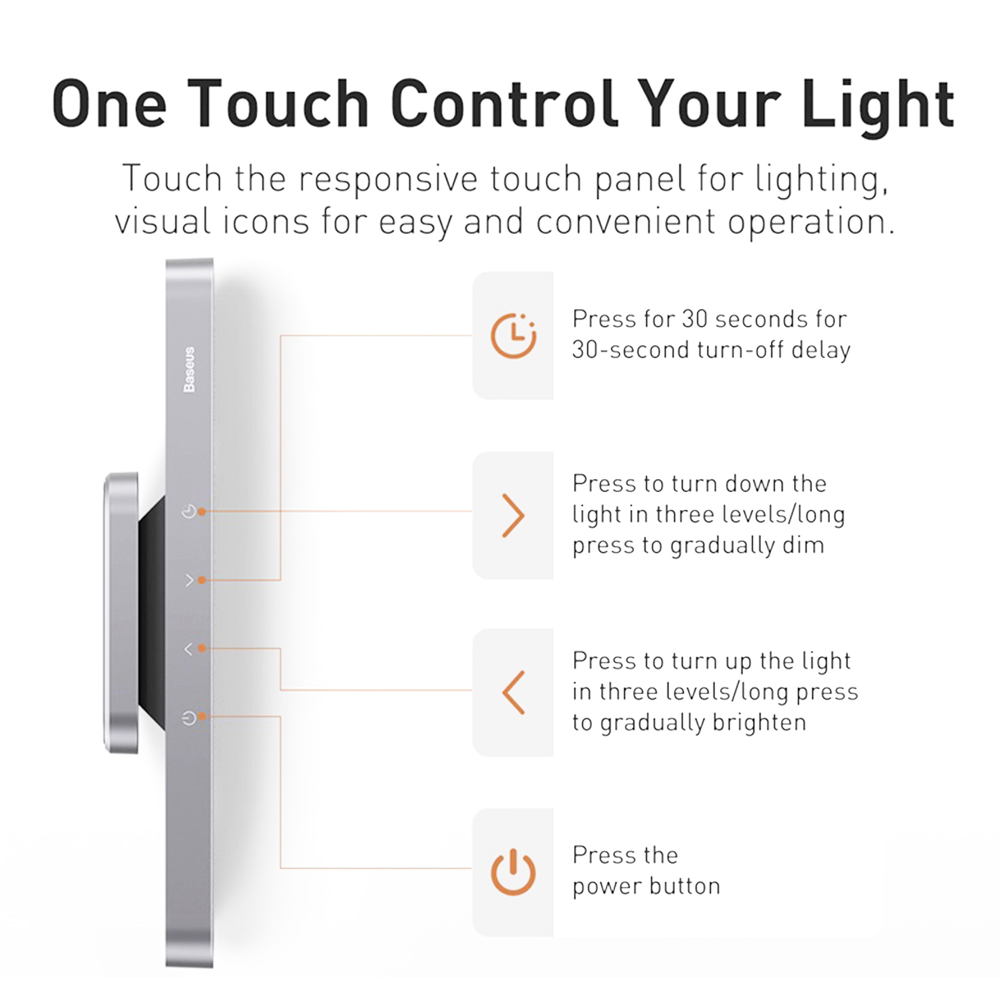 One Touch Control Your Light

Touch the responsive touch panel for lighting, visual icons for easy and convenient operation.

Baseus

Press for 30 seconds for 30-second turn-off delay

Press to turn down the light in three levels/long press to gradually dim

Press to turn up the light in three levels/long press to gradually brighten

Press the power button