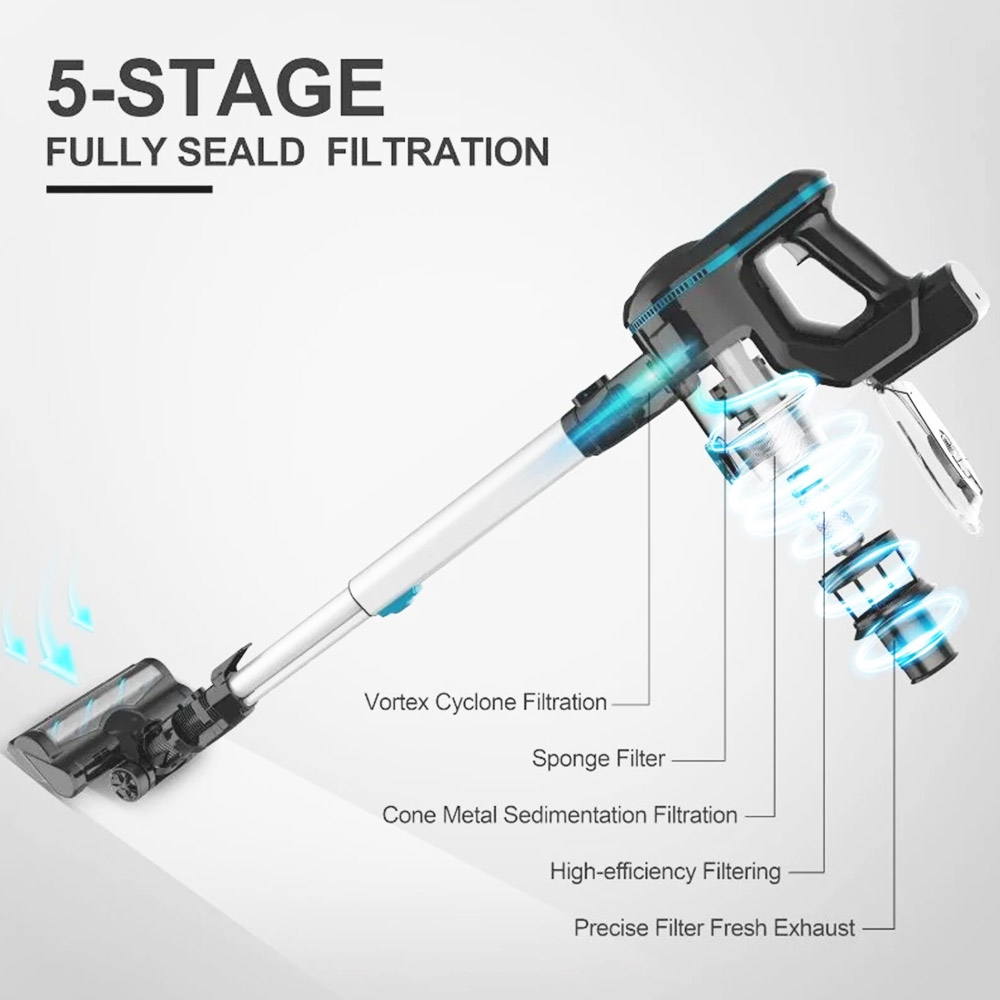 5-STAGE
FULLY SEALD FILTRATION

Vortex Cyclone Filtration

Sponge Filter

Cone Metal Sedimentation Filtration

High-efficiency Filtering

Precise Filter Fresh Exhaust