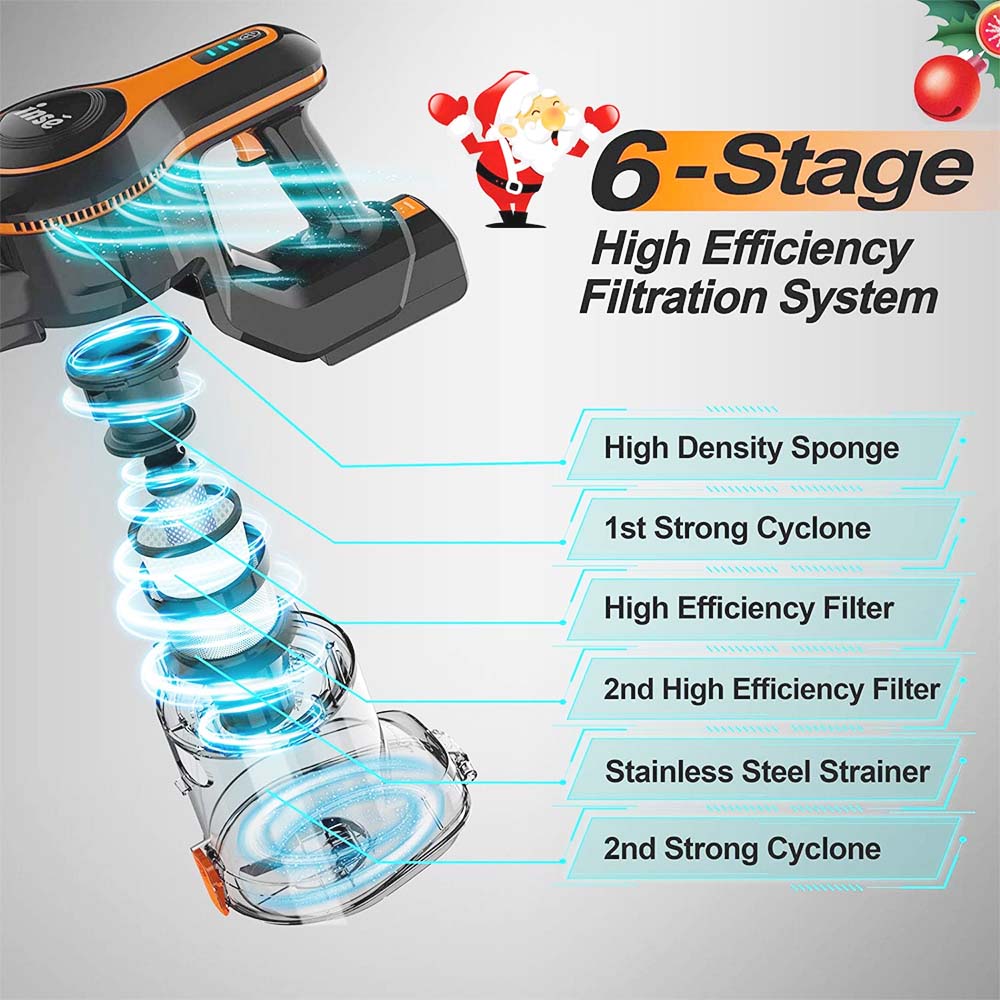 inse

6-Stage
High Efficiency Filtration System

High Density Sponge

1st Strong Cyclone

High Efficiency Filter

2nd High Efficiency Filter

Stainless Steel Strainer

2nd Strong Cyclone