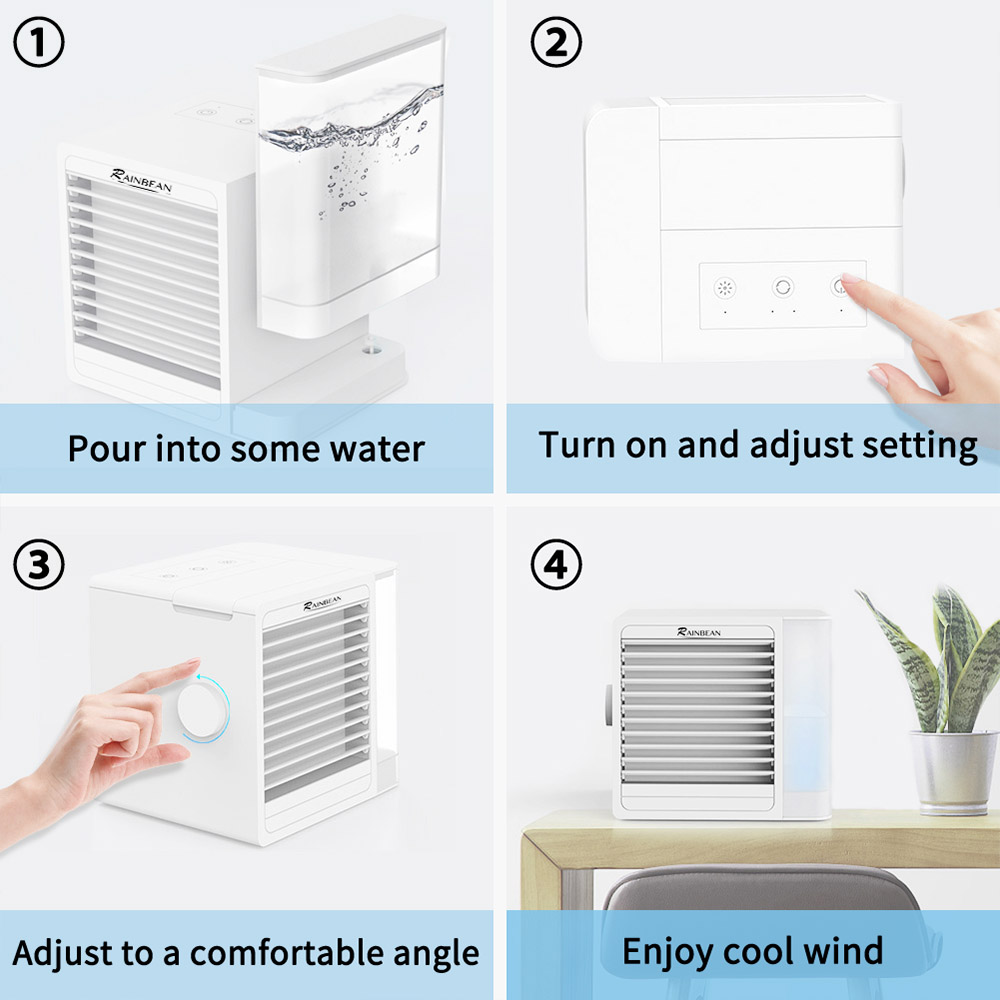 ①

RAINBEAN

Pour into some water

②

Turn on and adjust setting

③

RAINBEAN

Adjust to a comfortable angle

④

RAINBEAN

Enjoy cool wind