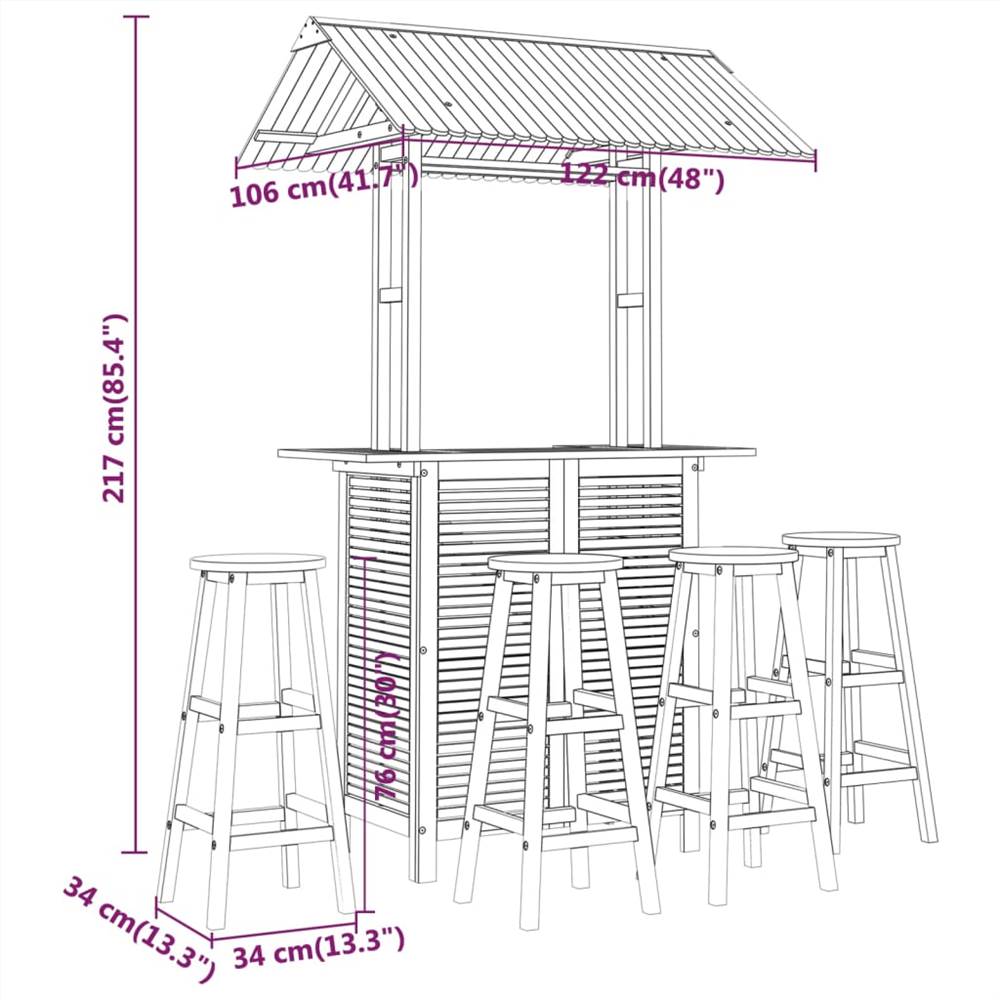 106 cm(41.7")
122 cm(48")
217 cm(85.4")
76 cm(30")
34 cm(13.3")
34 cm(13.3")