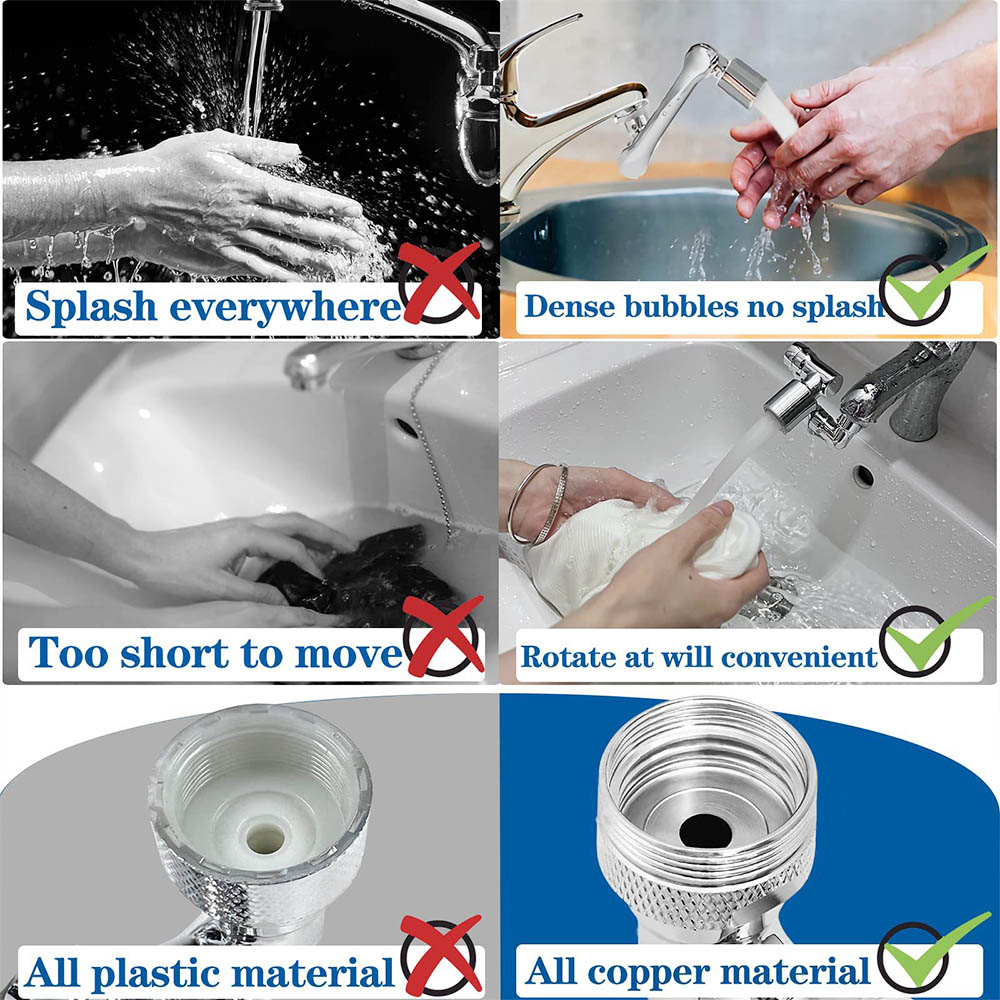 Splash everywhere

Dense bubbles no splash

Too short to move

Rotate at will convenient

All plastic material

All copper material