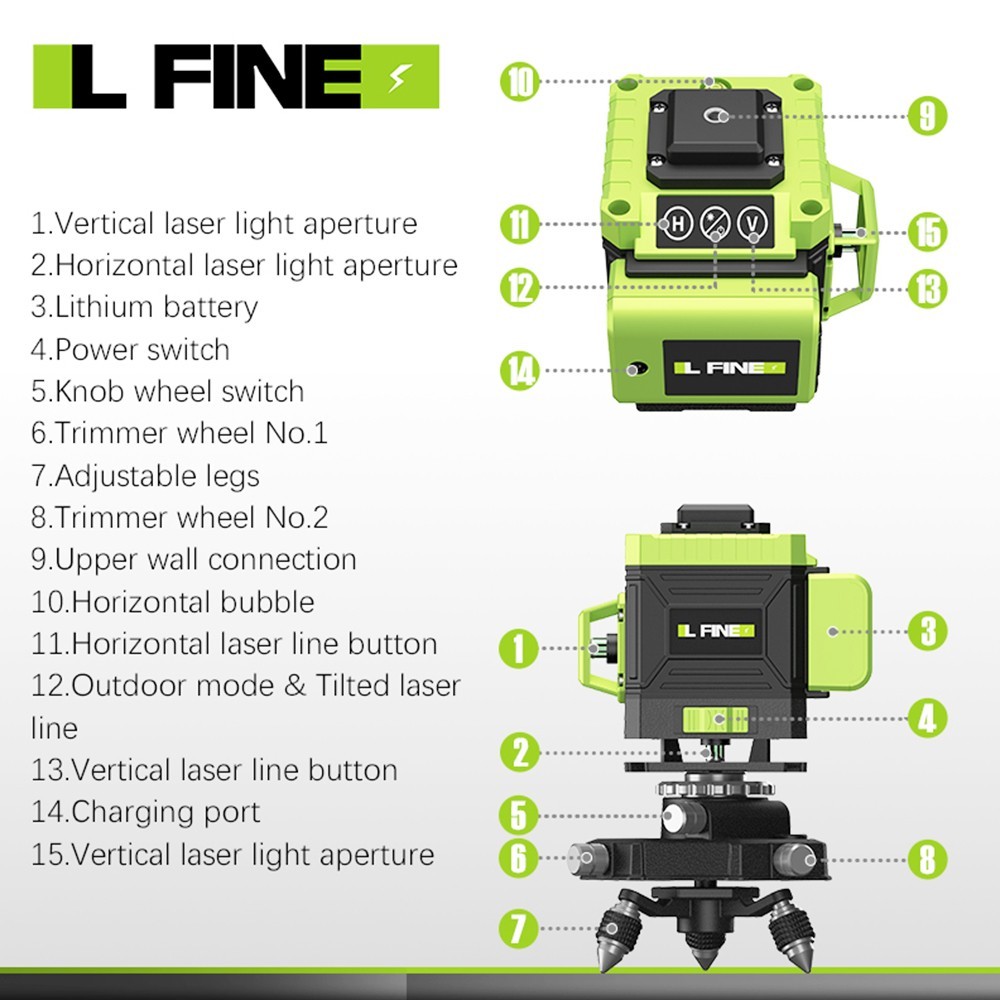 L FINE

1.Vertical laser light aperture
2.Horizontal laser light aperture
3.Lithium battery
4.Power switch
5.Knob wheel switch
6.Trimmer wheel No.1
7.Adjustable legs
8.Trimmer wheel No.2
9.Upper wall connection
10.Horizontal bubble
11.Horizontal laser line button
12.Outdoor mode & Tilted laser line
13.Vertical laser line button
14.Charging port
15.Vertical laser light aperture

10
9
11
H
V
15
12
13
14
L FINE

L FINE
1
3
4
2
5
6
8
7