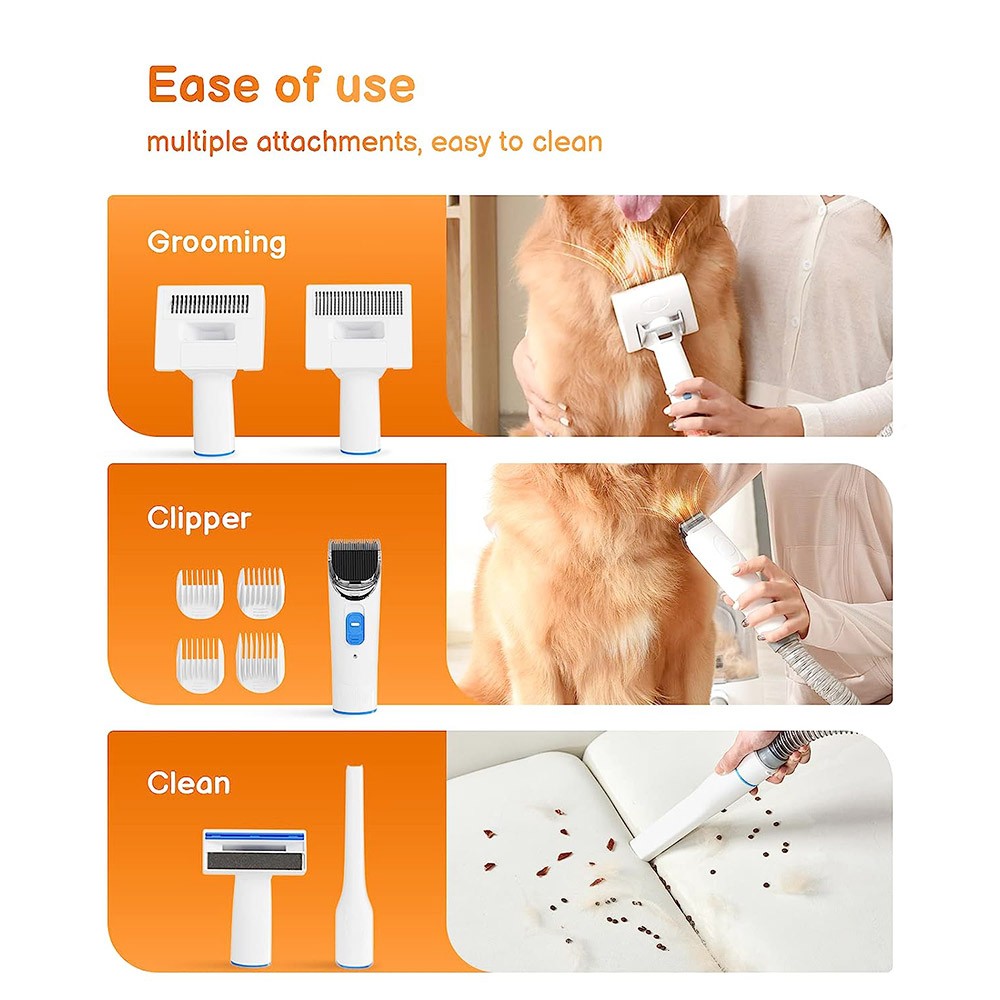 Ease of use
multiple attachments, easy to clean

Grooming

Clipper

Clean