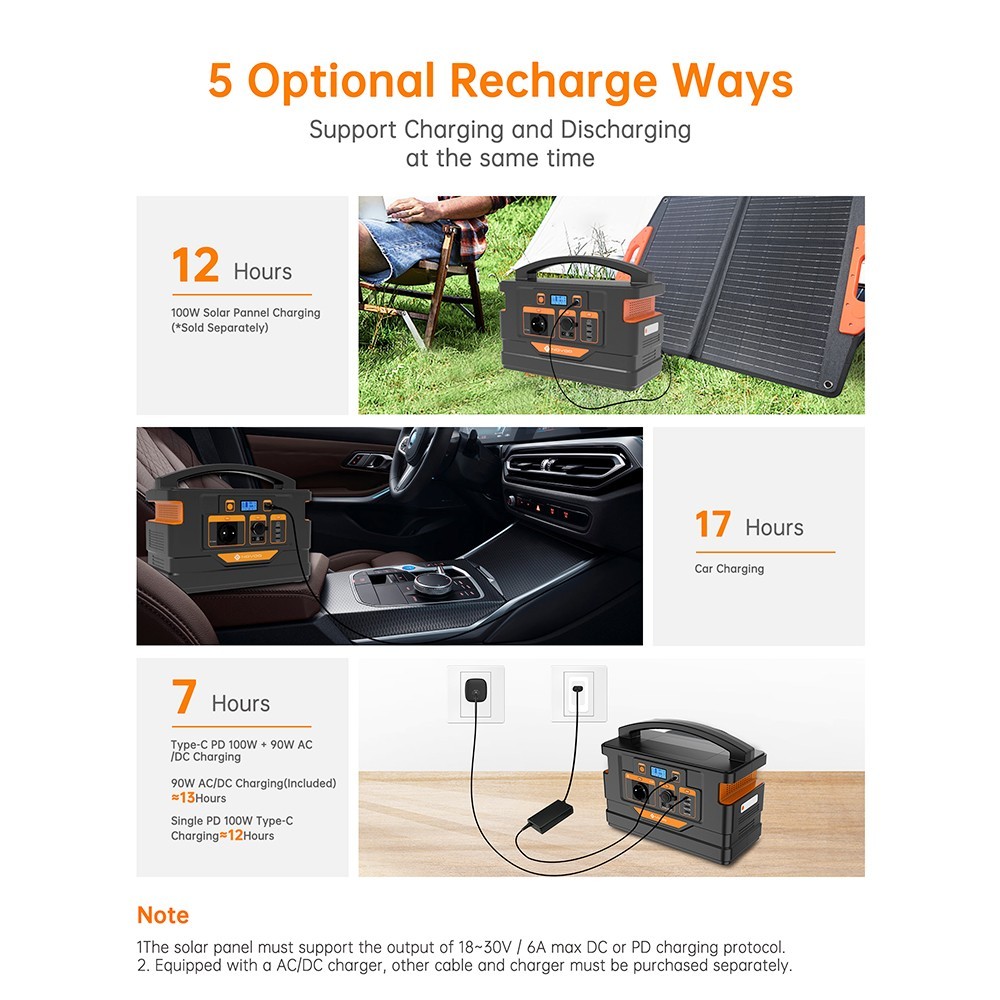 5 Optional Recharge Ways

Support Charging and Discharging at the same time

12 Hours

100W Solar Pannel Charging (*Sold Separately)

17 Hours

Car Charging

7 Hours

Type-C PD 100W + 90W AC /DC Charging

90W AC/DC Charging(Included) ≈13Hours

Single PD 100W Type-C Charging≈12Hours

Note

1The solar panel must support the output of 18~30V / 6A max DC or PD charging protocol.
2. Equipped with a AC/DC charger, other cable and charger must be purchased separately.