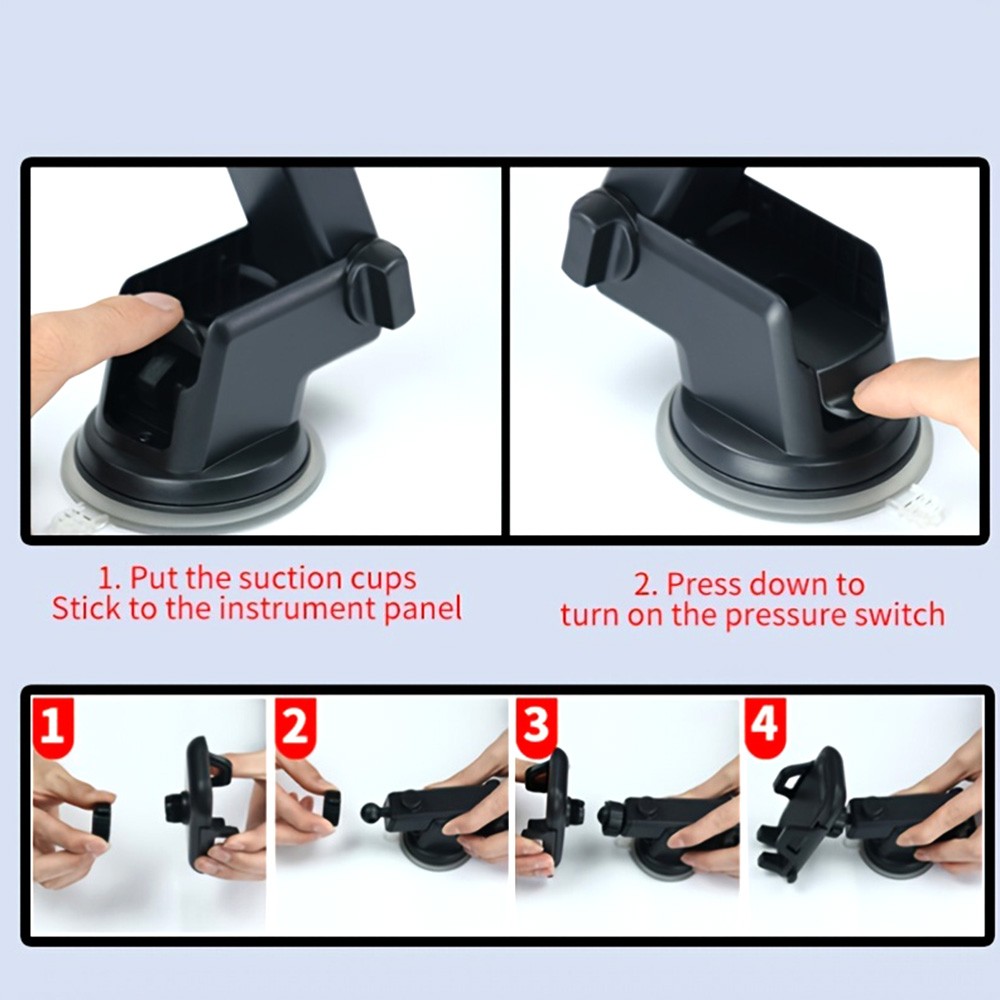 1. Put the suction cups
Stick to the instrument panel

2. Press down to
turn on the pressure switch

1

2

3

4