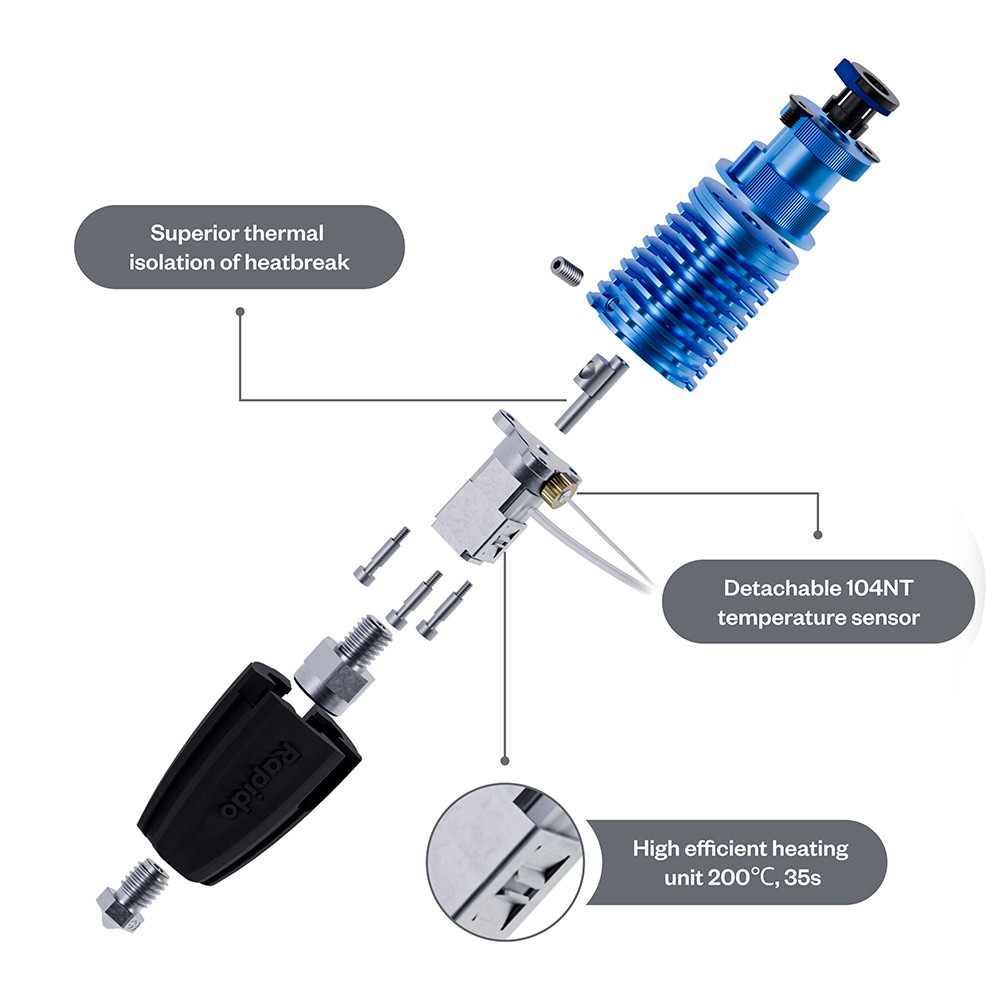 Superior thermal isolation of heatbreak

Detachable 104NT temperature sensor

Rapido

High efficient heating unit 200℃, 35s