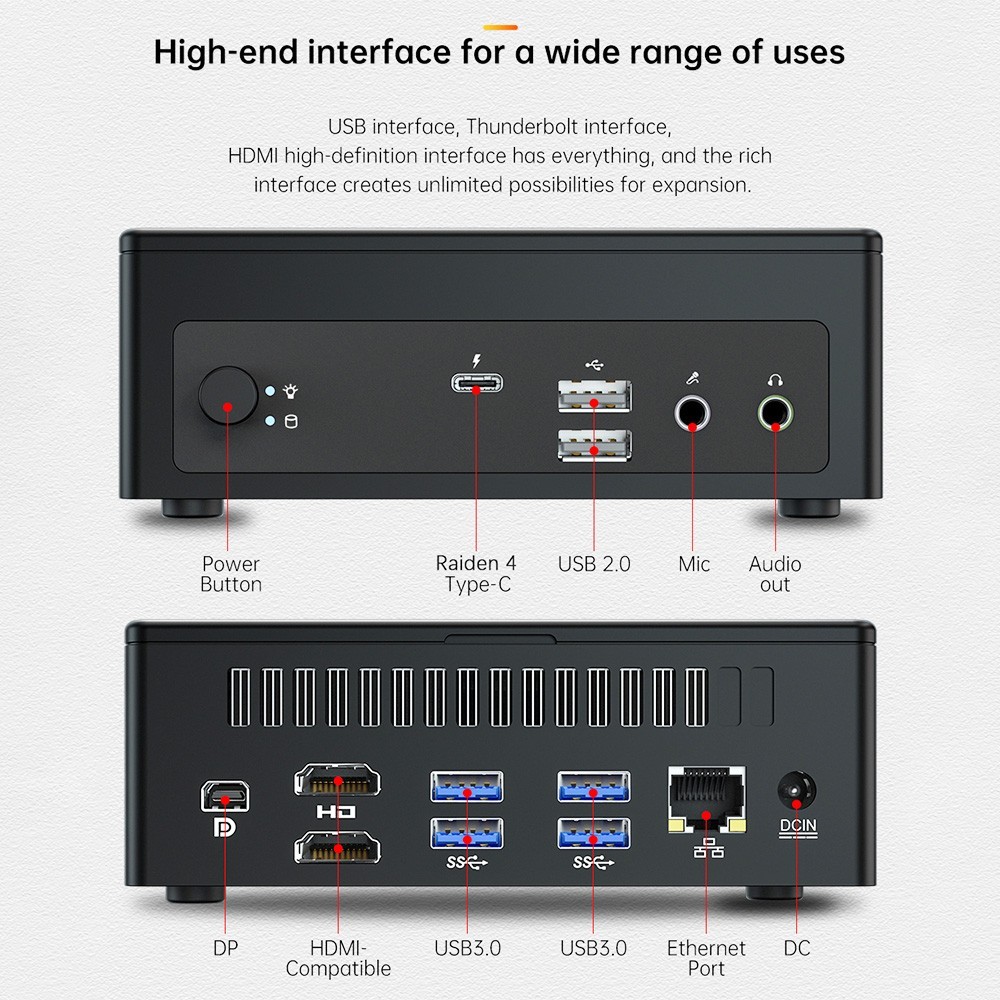 High-end interface for a wide range of uses

USB interface, Thunderbolt interface, HDMI high-definition interface has everything, and the rich interface creates unlimited possibilities for expansion.

Power Button

Raiden 4 Type-C

USB 2.0

Mic

Audio out

HD

SS

SS

DCIN

DP

HDMI-Compatible

USB3.0

USB3.0

Ethernet Port

DC