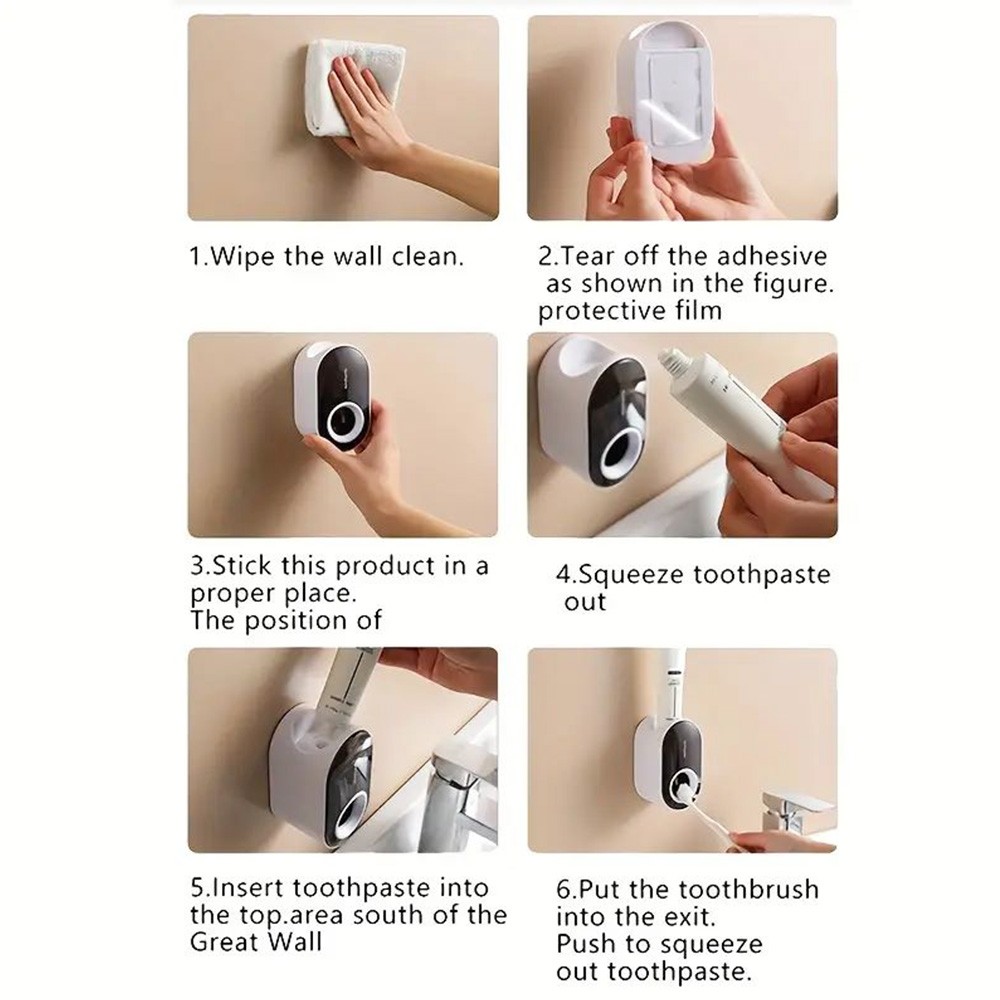 1.Wipe the wall clean.

2.Tear off the adhesive as shown in the figure. protective film

3.Stick this product in a proper place. The position of

4.Squeeze toothpaste out

5.Insert toothpaste into the top.area south of the Great Wall

6.Put the toothbrush into the exit. Push to squeeze out toothpaste.