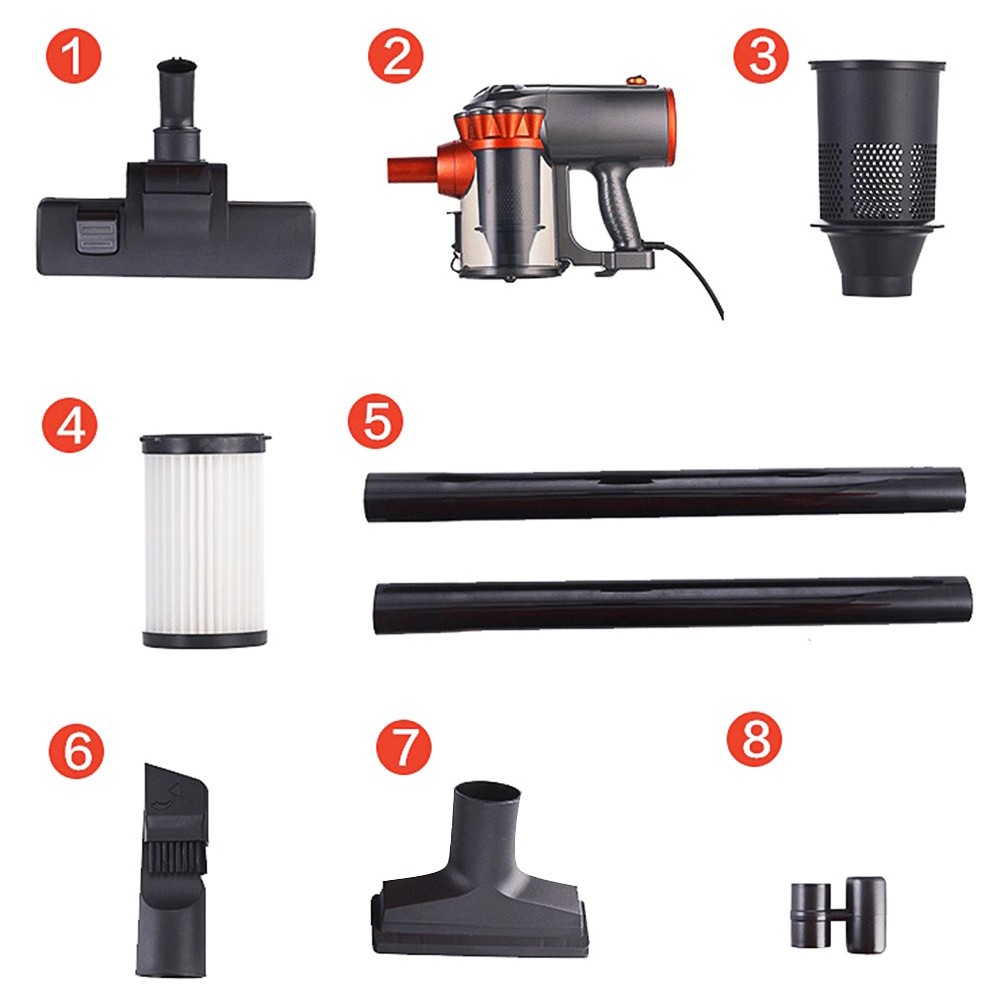 1
2
3
4
5
6
7
8