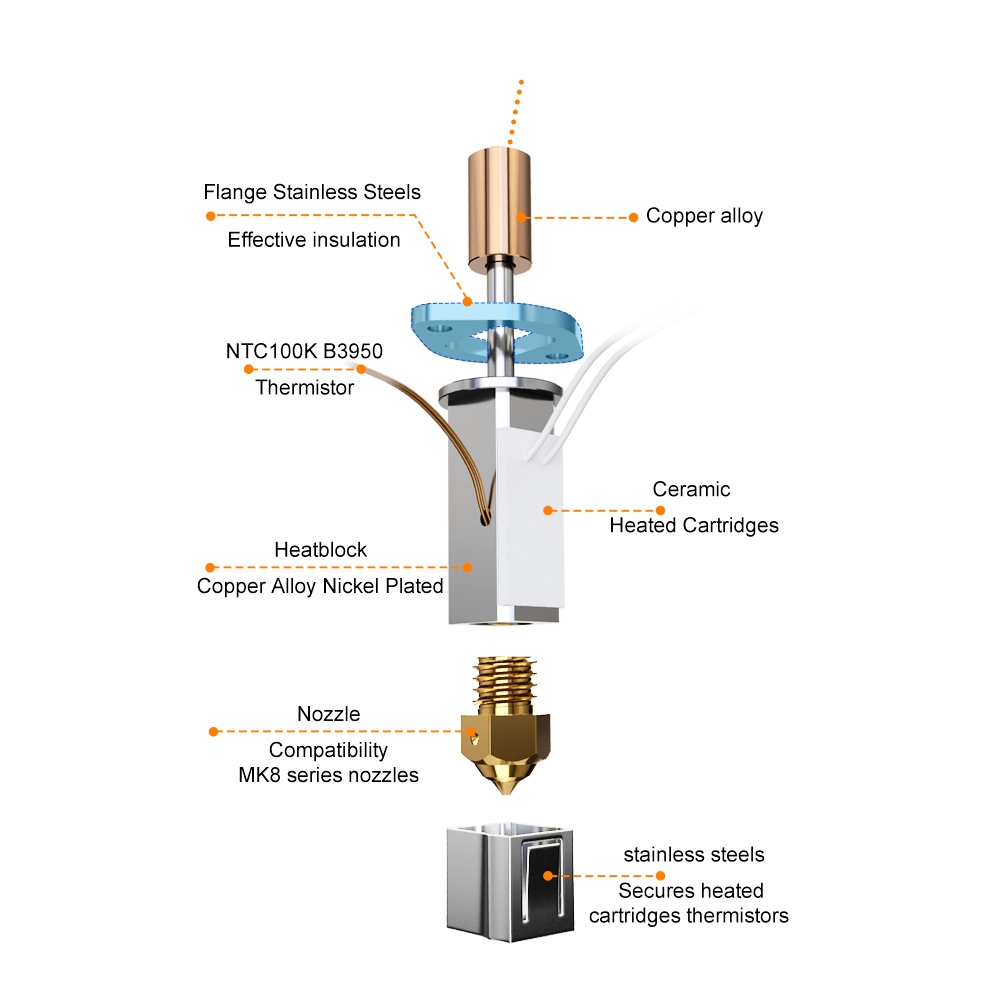 Flange Stainless Steels
Effective insulation

Copper alloy

NTC100K B3950
Thermistor

Ceramic
Heated Cartridges

Heatblock
Copper Alloy Nickel Plated

Nozzle
Compatibility
MK8 series nozzles

stainless steels
Secures heated cartridges thermistors