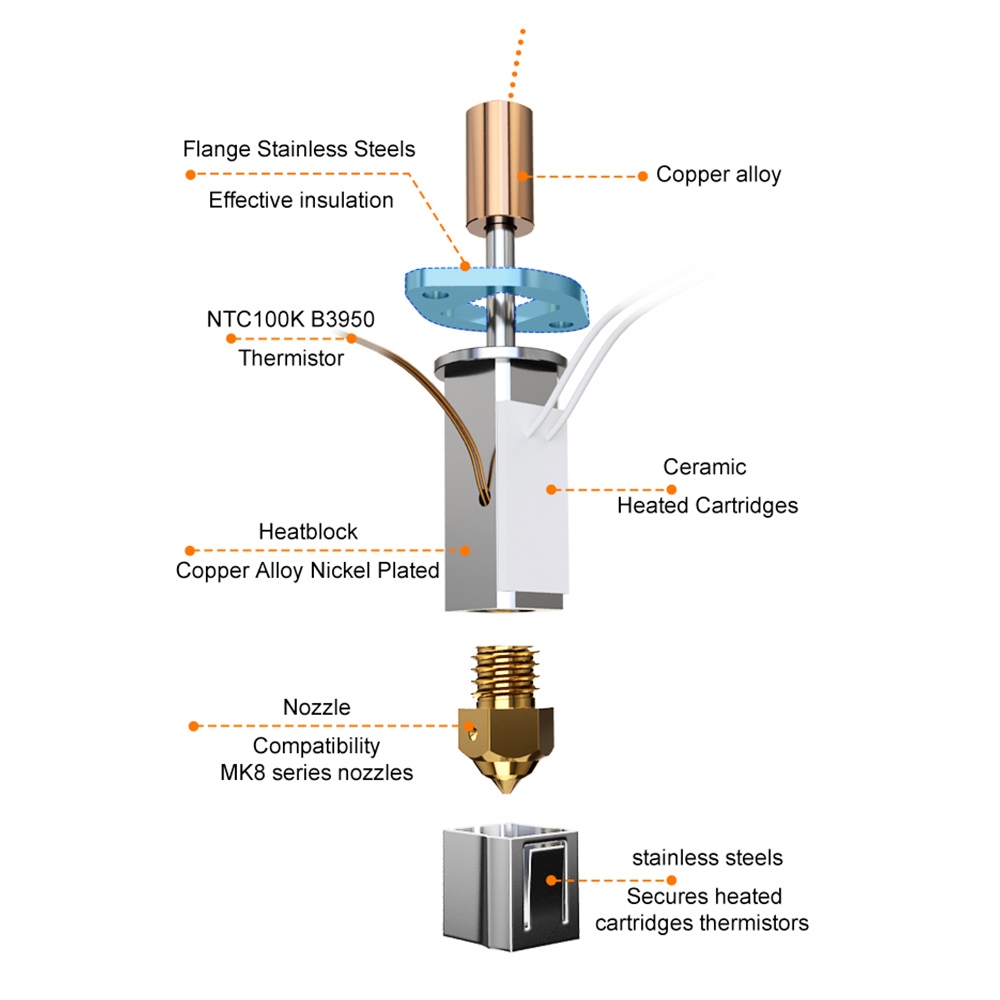 Flange Stainless Steels
Effective insulation

Copper alloy

NTC100K B3950
Thermistor

Ceramic
Heated Cartridges

Heatblock
Copper Alloy Nickel Plated

Nozzle
Compatibility
MK8 series nozzles

stainless steels
Secures heated cartridges thermistors