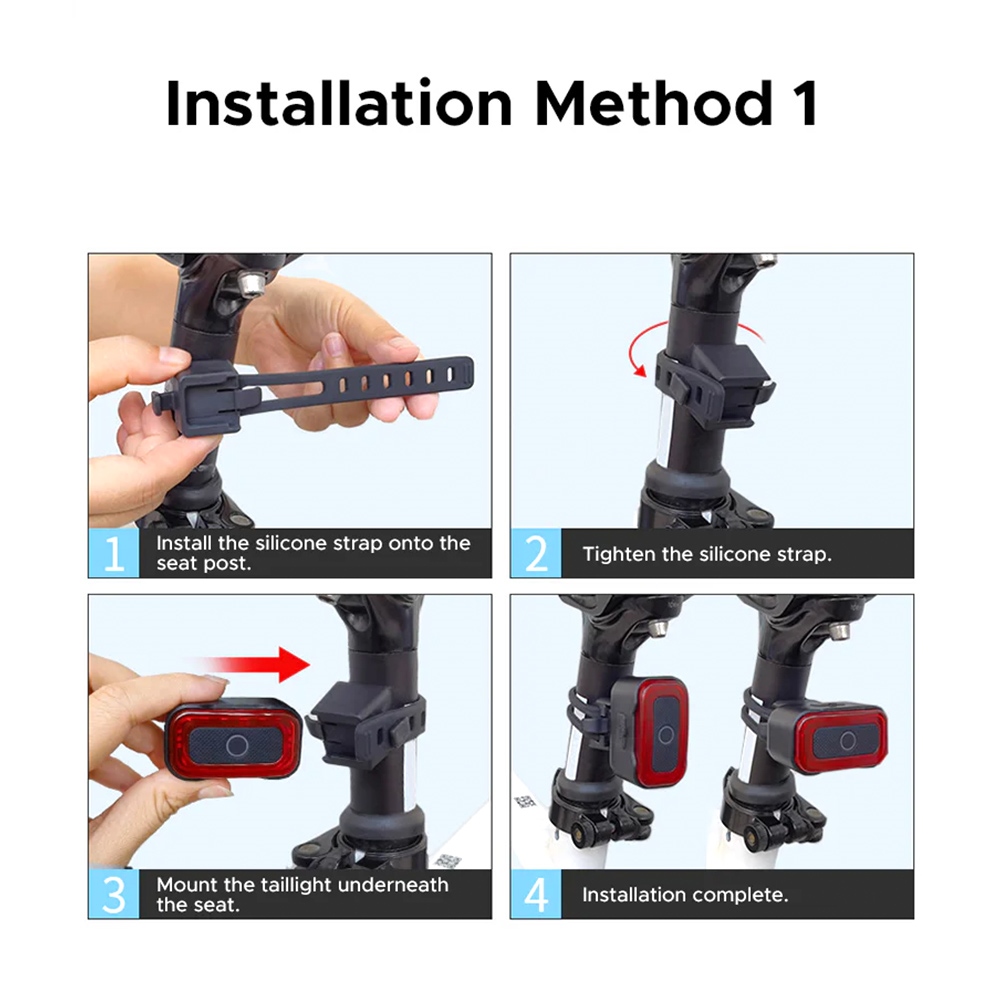 Installation Method 1

1 Install the silicone strap onto the seat post.

2 Tighten the silicone strap.

3 Mount the taillight underneath the seat.

4 Installation complete.