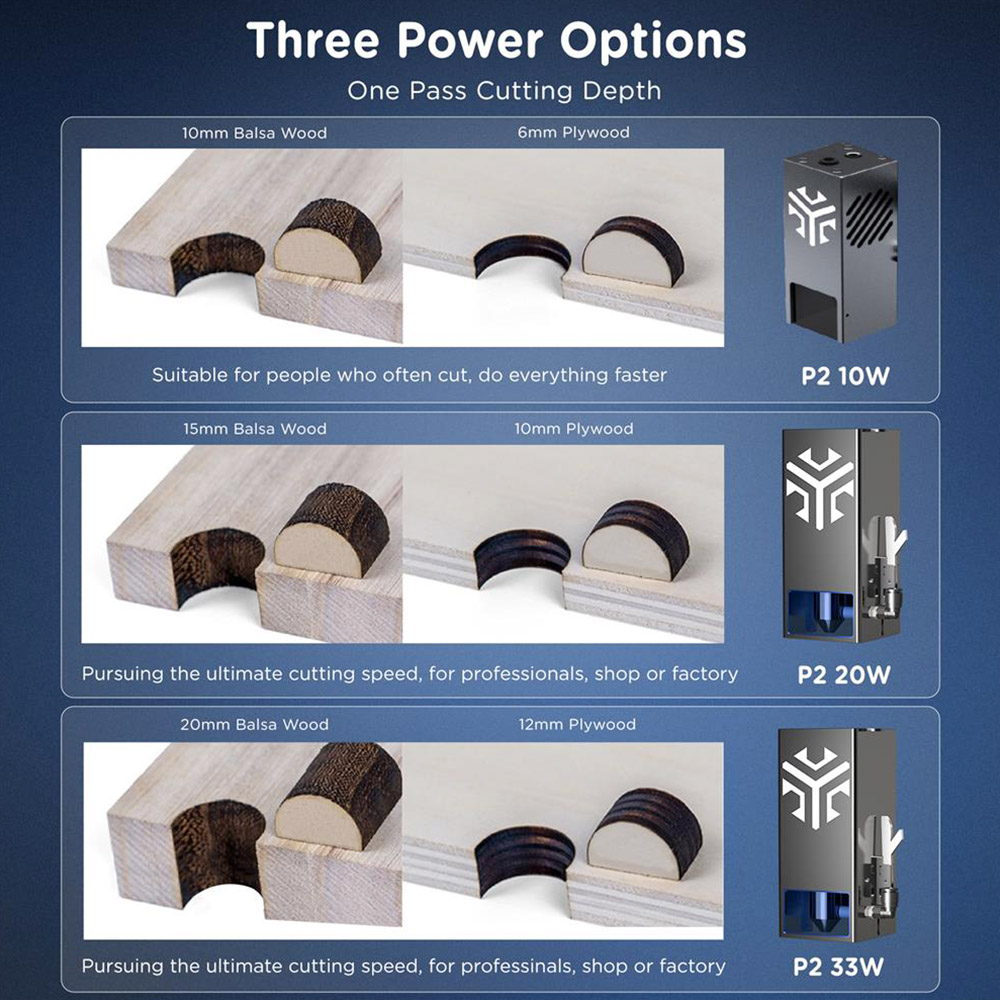 Three Power Options

One Pass Cutting Depth

10mm Balsa Wood

6mm Plywood

Suitable for people who often cut, do everything faster

P2 10W

15mm Balsa Wood

10mm Plywood

Pursuing the ultimate cutting speed, for professionals, shop or factory

P2 20W

20mm Balsa Wood

12mm Plywood

Pursuing the ultimate cutting speed, for professinals, shop or factory

P2 33W