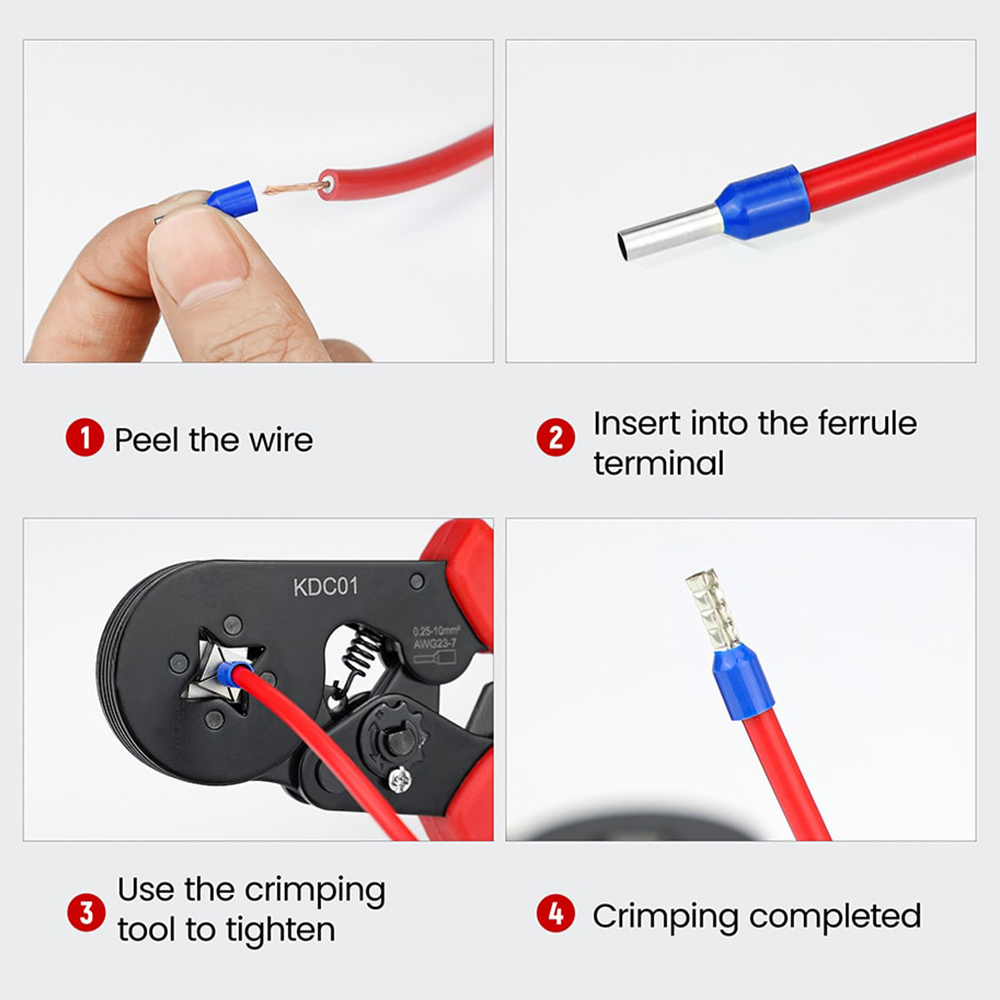 1 Peel the wire

2 Insert into the ferrule terminal

KDC01

0.25-10mm²
AWG23-7

3 Use the crimping tool to tighten

4 Crimping completed