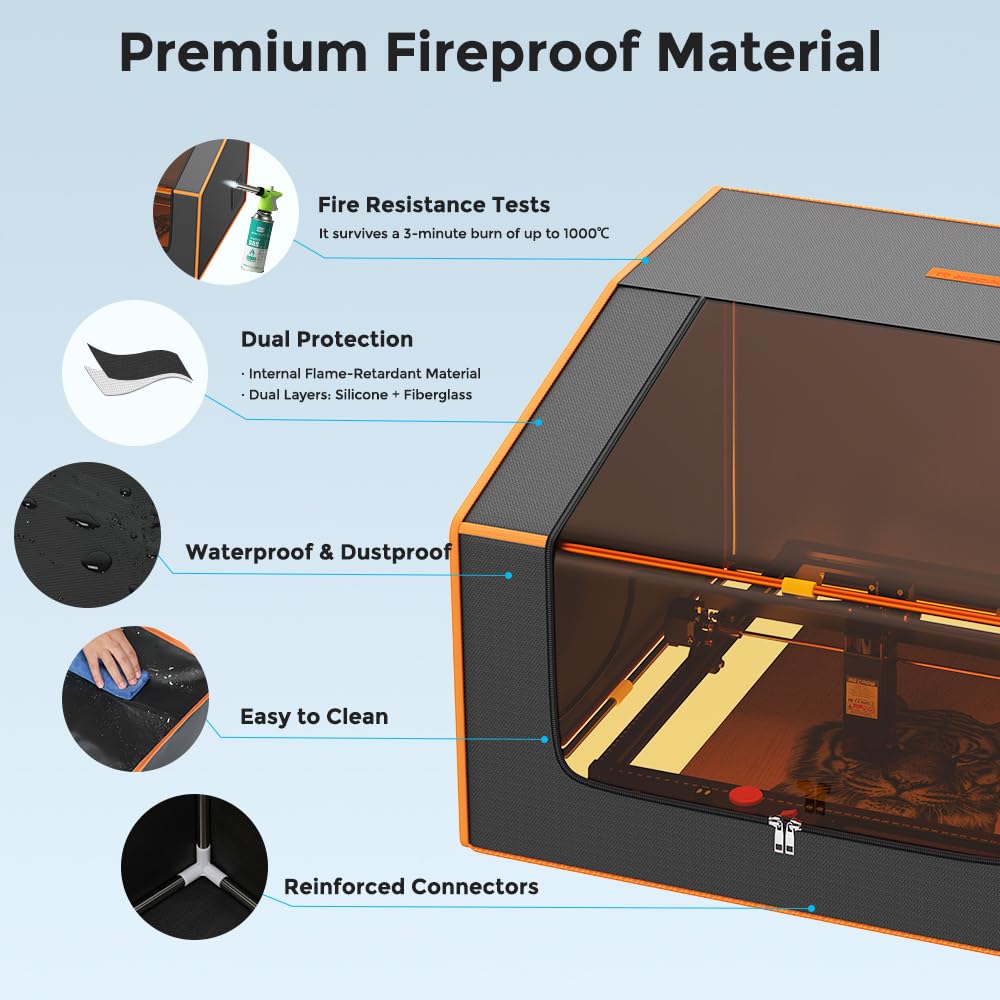 Premium Fireproof Material

Fire Resistance Tests
It survives a 3-minute burn of up to 1000℃

Dual Protection
· Internal Flame-Retardant Material
· Dual Layers: Silicone + Fiberglass

Waterproof & Dustproof

Easy to Clean

Reinforced Connectors