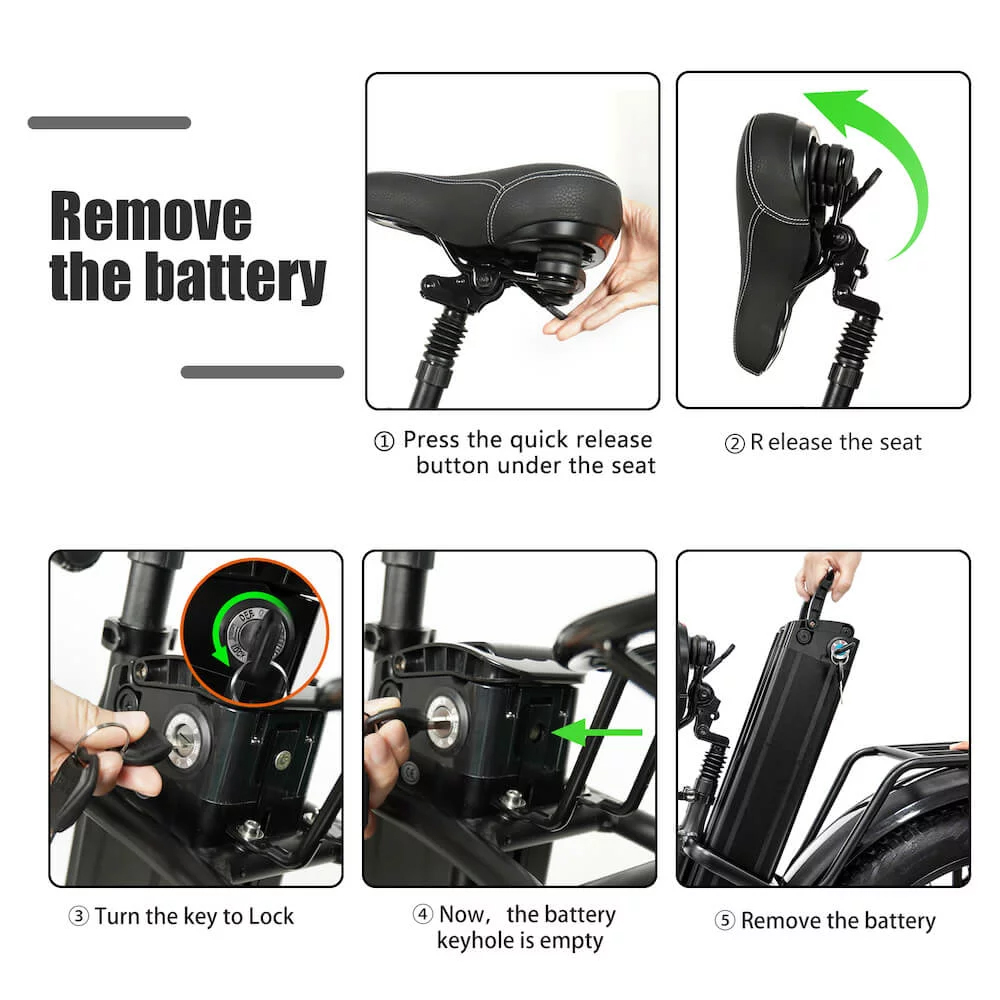 Remove the battery

① Press the quick release button under the seat

② R elease the seat

OFF

③ Turn the key to Lock

④ Now, the battery keyhole is empty

⑤ Remove the battery