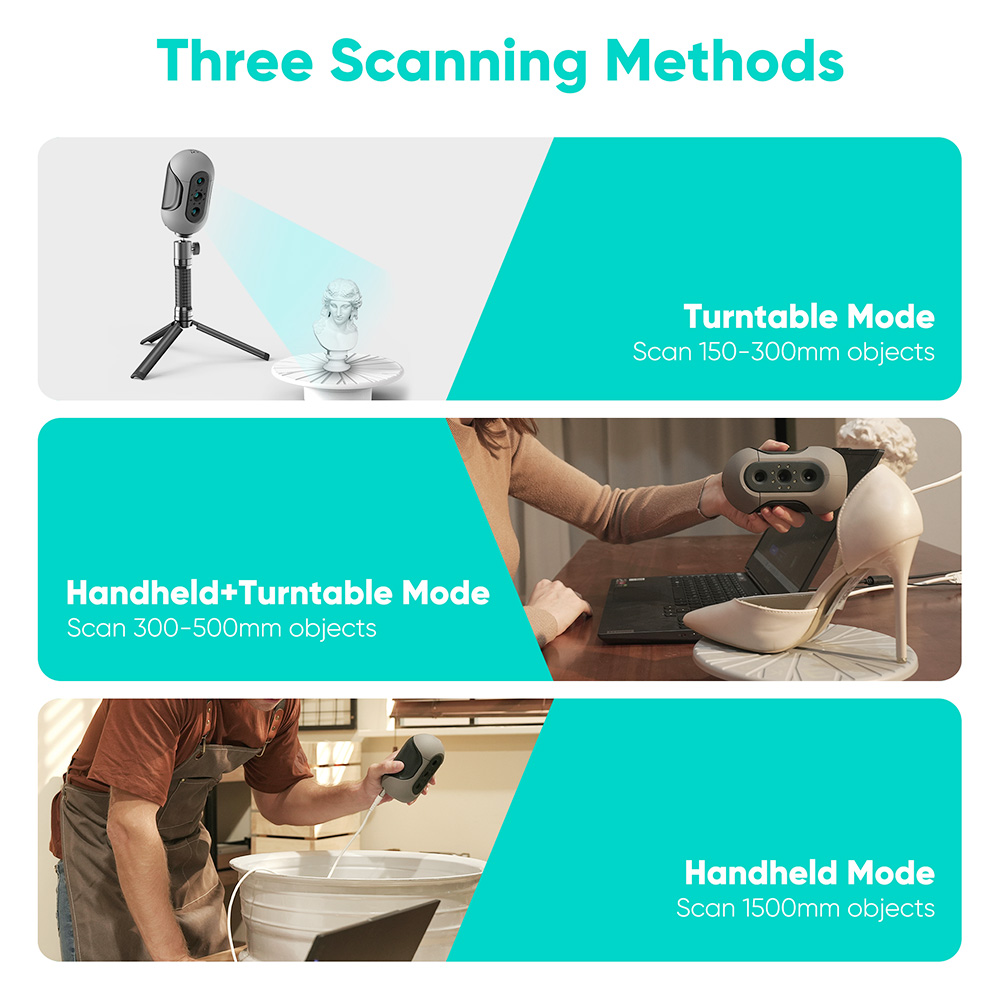 Three Scanning Methods

Turntable Mode
Scan 150-300mm objects

Handheld+Turntable Mode
Scan 300-500mm objects

Handheld Mode
Scan 1500mm objects