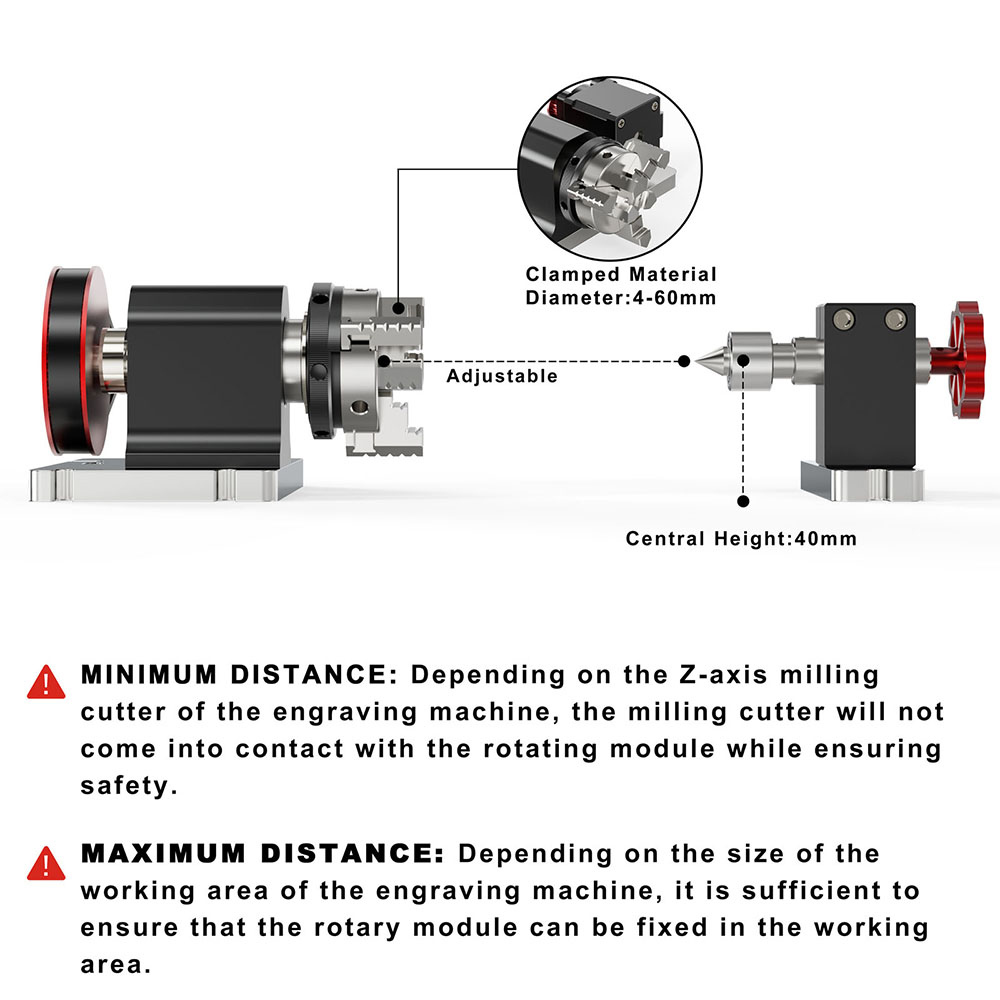 Clamped Material Diameter:4-60mm

Adjustable

Central Height:40mm

MINIMUM DISTANCE: Depending on the Z-axis milling cutter of the engraving machine, the milling cutter will not come into contact with the rotating module while ensuring safety.

MAXIMUM DISTANCE: Depending on the size of the working area of the engraving machine, it is sufficient to ensure that the rotary module can be fixed in the working area.