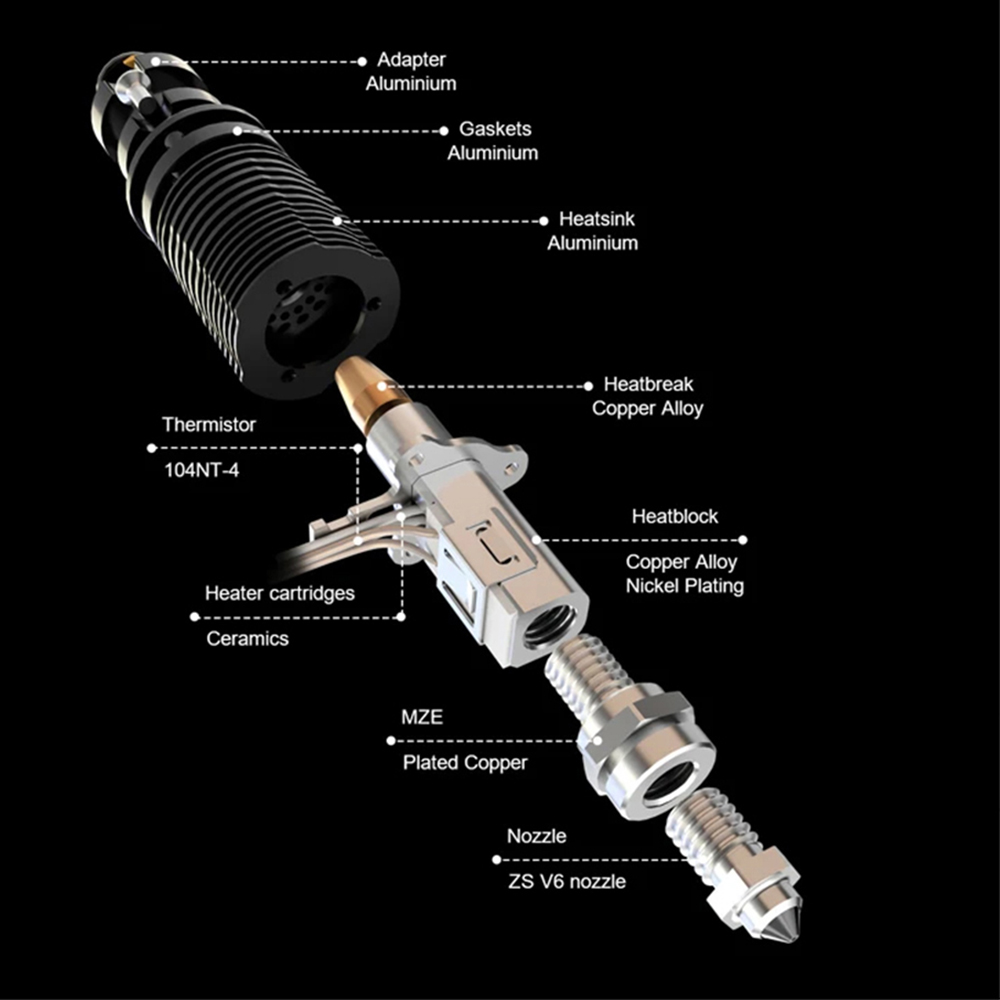 Adapter
Aluminium

Gaskets
Aluminium

Heatsink
Aluminium

Heatbreak
Copper Alloy

Thermistor
104NT-4

Heatblock
Copper Alloy
Nickel Plating

Heater cartridges
Ceramics

MZE
Plated Copper

Nozzle
ZS V6 nozzle