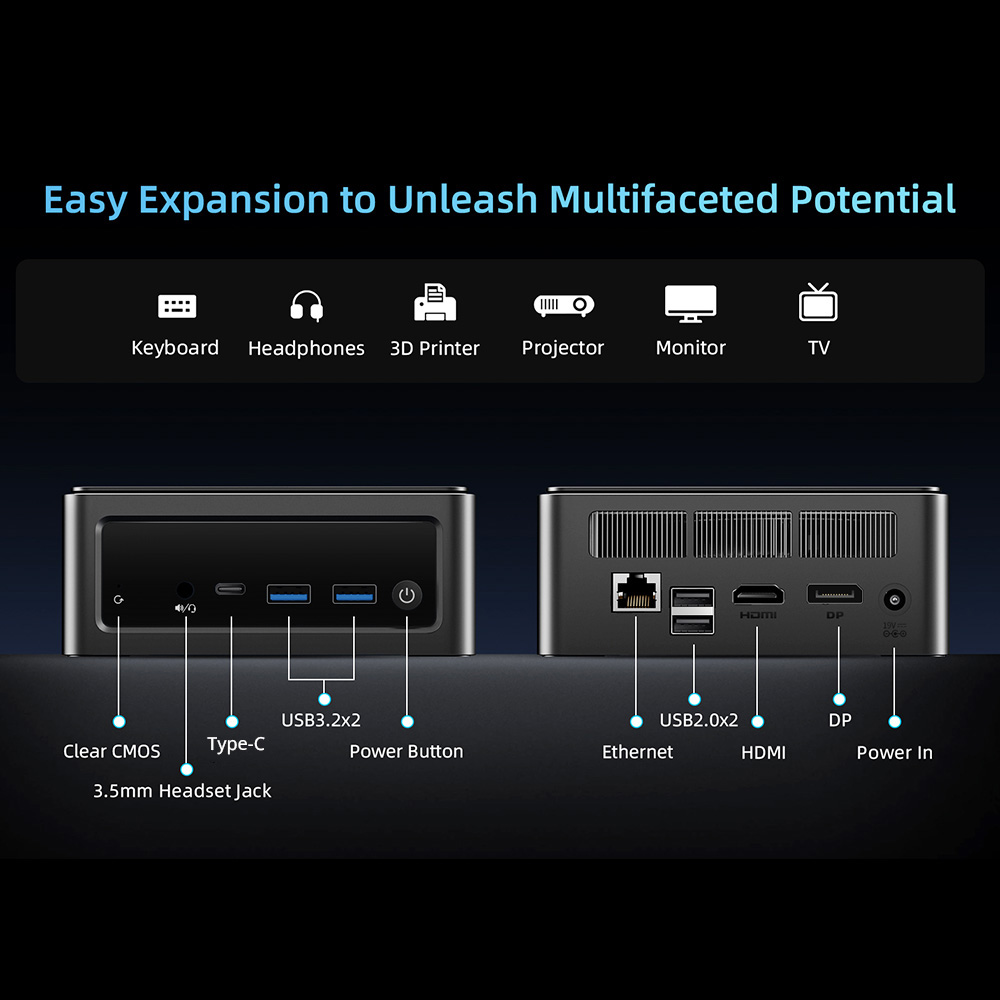 Easy Expansion to Unleash Multifaceted Potential

Keyboard
Headphones
3D Printer
Projector
Monitor
TV

HDMI
DP

Clear CMOS
3.5mm Headset Jack
Type-C
USB3.2x2
Power Button
Ethernet
USB2.0x2
HDMI
DP
Power In