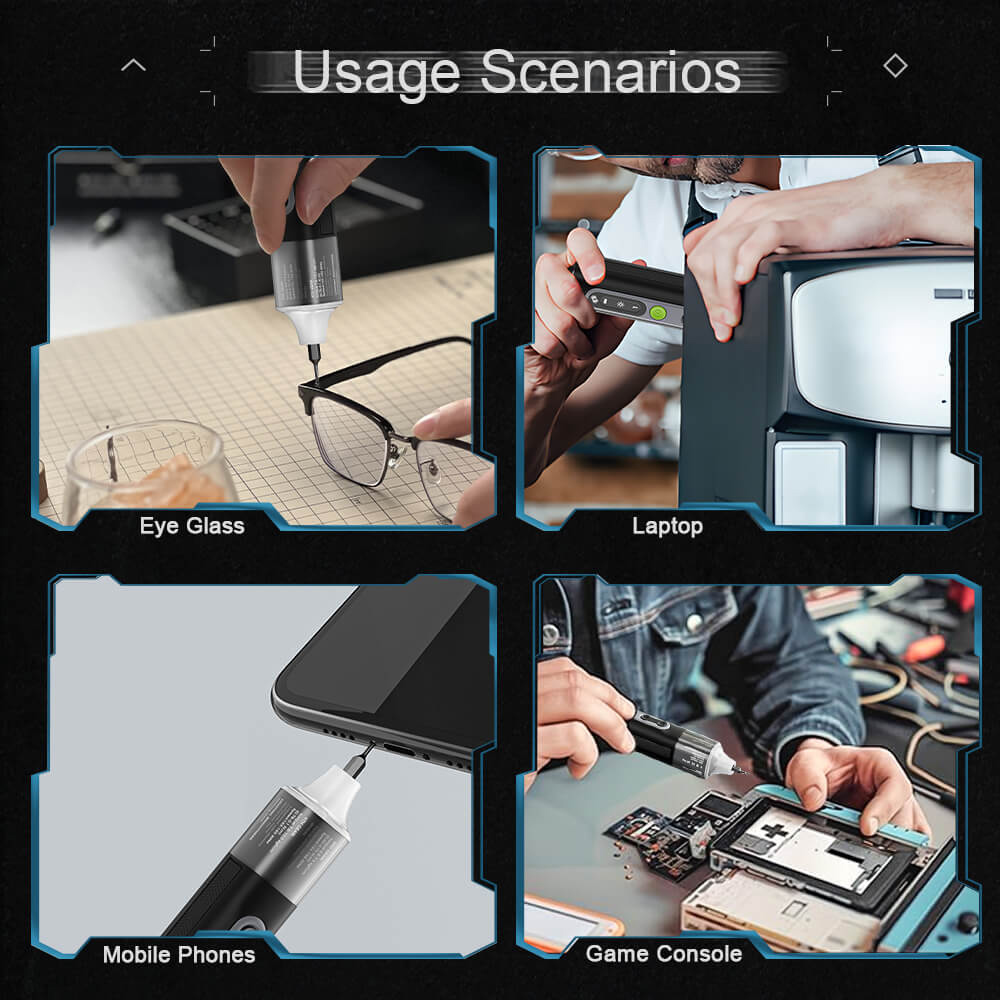 Usage Scenarios

Eye Glass

Laptop

Mobile Phones

Game Console