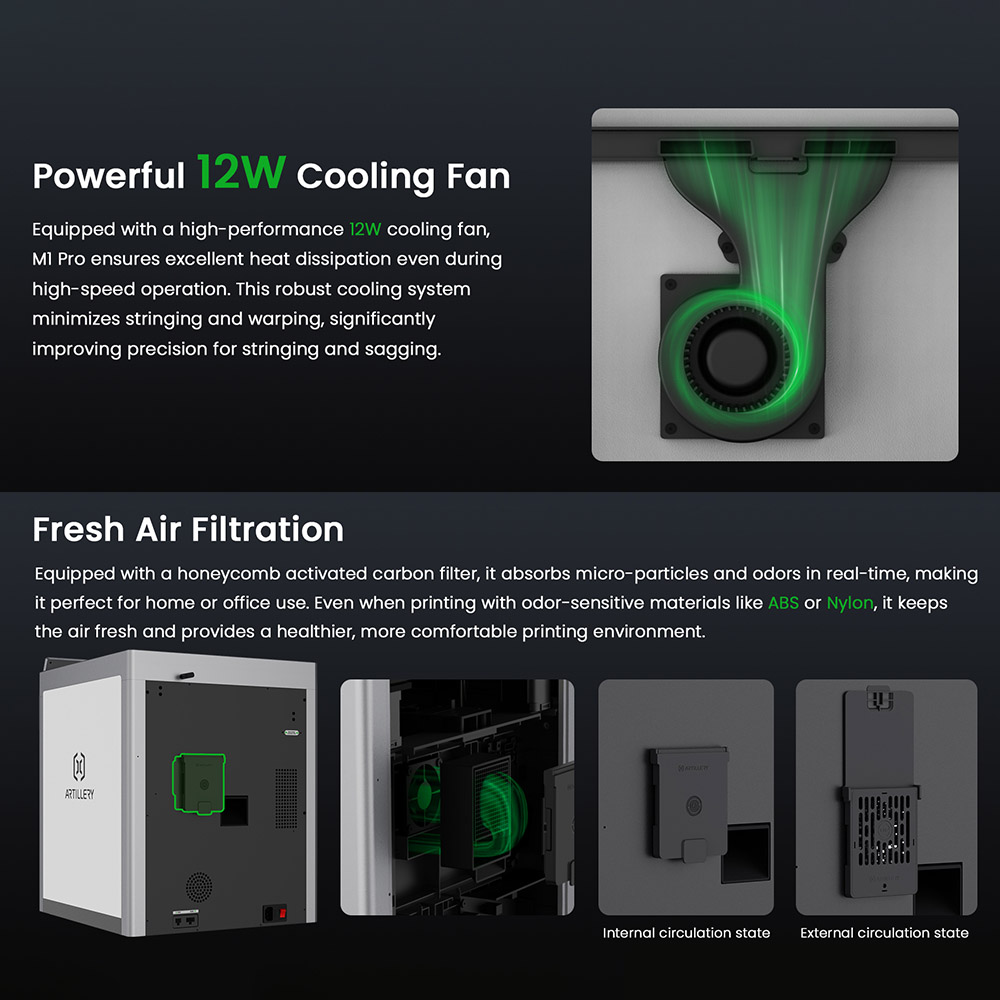 Powerful 12W Cooling Fan

Equipped with a high-performance 12W cooling fan, M1 Pro ensures excellent heat dissipation even during high-speed operation. This robust cooling system minimizes stringing and warping, significantly improving precision for stringing and sagging.

Fresh Air Filtration

Equipped with a honeycomb activated carbon filter, it absorbs micro-particles and odors in real-time, making it perfect for home or office use. Even when printing with odor-sensitive materials like ABS or Nylon, it keeps the air fresh and provides a healthier, more comfortable printing environment.

ARTILLERY

Internal circulation state

External circulation state