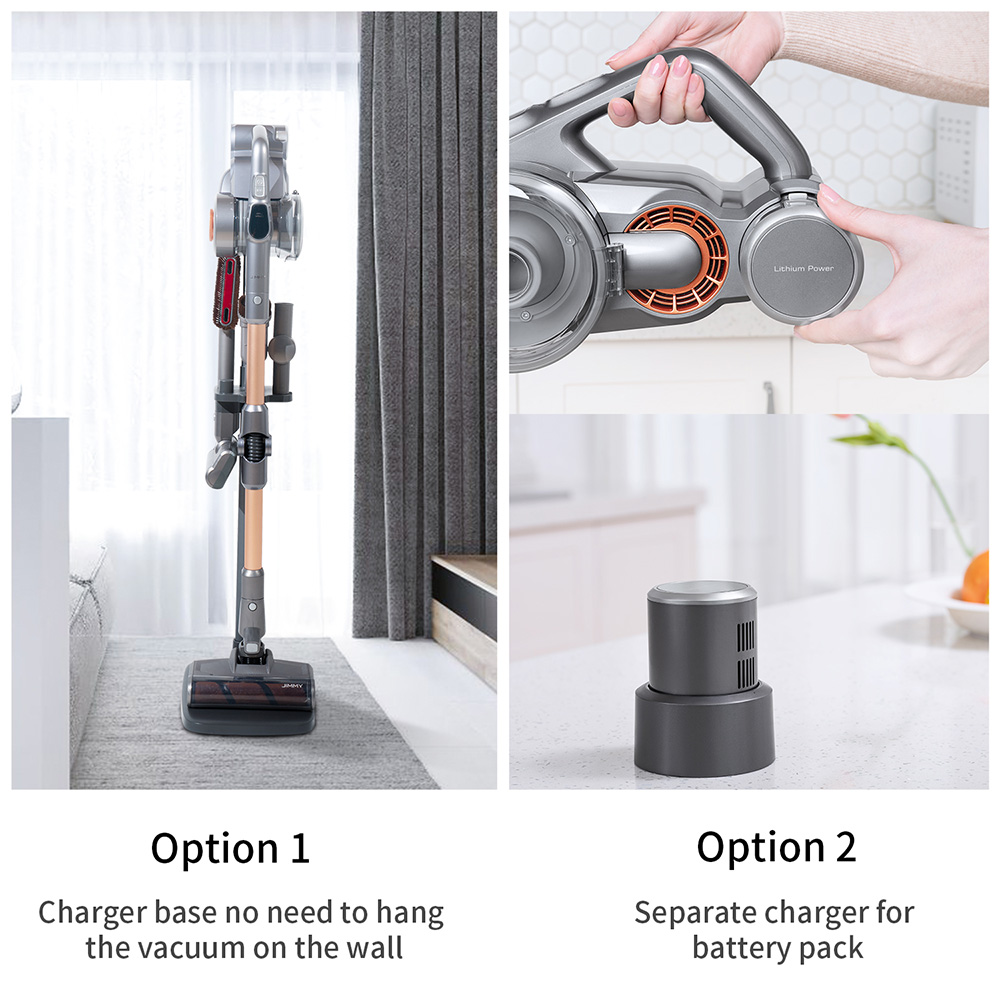 JIMMY

Lithium Power

Option 1

Charger base no need to hang the vacuum on the wall

Option 2

Separate charger for battery pack